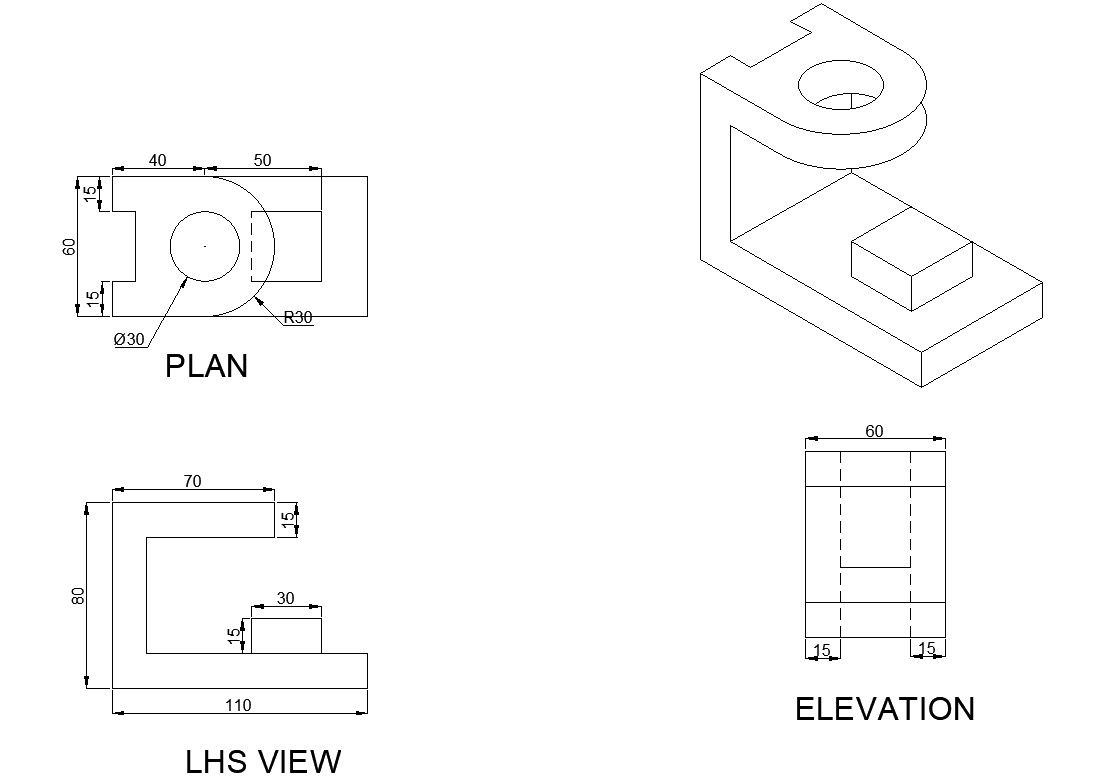 40
50
15
60
15
Ø30
R30
PLAN

70
15
80
30
15
110
LHS VIEW

60
15
15
ELEVATION