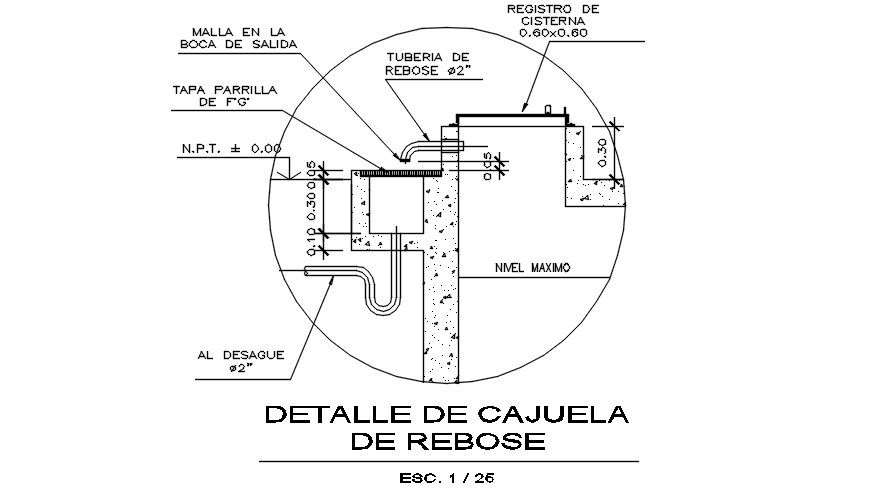 REGISTRO DE CISTERNA 0.60x0.60

MALLA EN LA BOCA DE SALIDA

TUBERIA DE REBOSE ø2"

TAPA PARRILLA DE F°G°

N.P.T. ± 0.00

0.05

0.30

0.10

0.05

0.30

NIVEL MAXIMO

AL DESAGUE ø2"

DETALLE DE CAJUELA DE REBOSE

ESC. 1 / 25