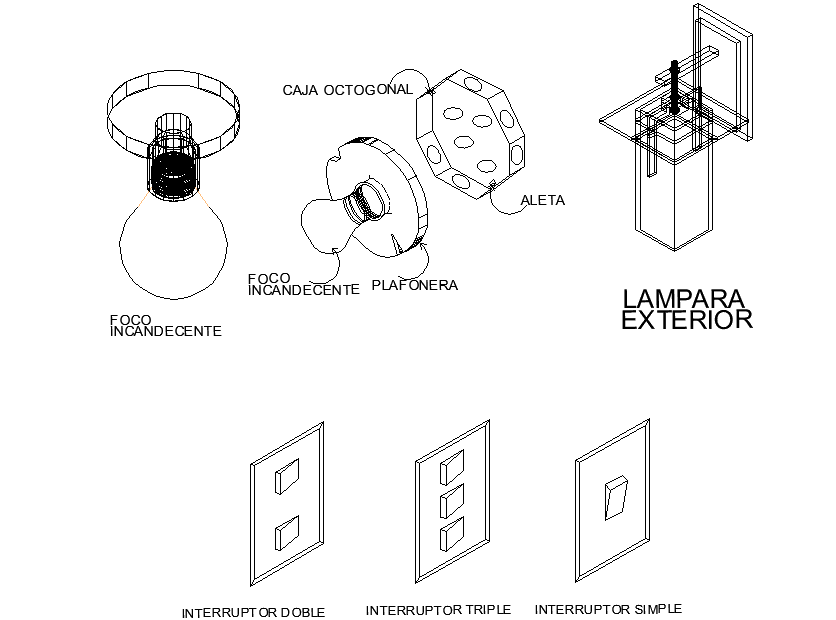 CAJA OCTOGONAL

ALETA

FOCO INCANDECENTE

PLAFONERA

FOCO INCANDECENTE

LAMPARA EXTERIOR

INTERRUPTOR DOBLE

INTERRUPTOR TRIPLE

INTERRUPTOR SIMPLE