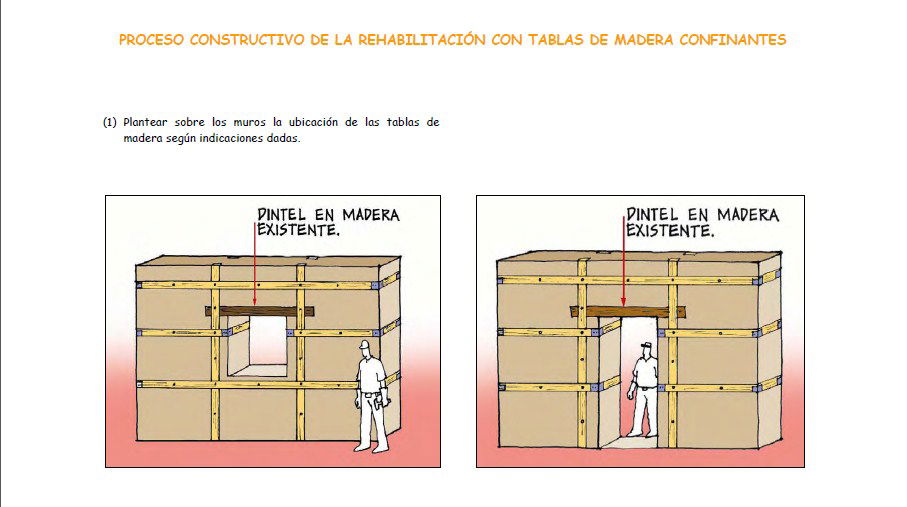 PROCESO CONSTRUCTIVO DE LA REHABILITACIÓN CON TABLAS DE MADERA CONFINANTES

(1) Plantear sobre los muros la ubicación de las tablas de madera según indicaciones dadas.

DINTEL EN MADERA EXISTENTE.

DINTEL EN MADERA EXISTENTE.