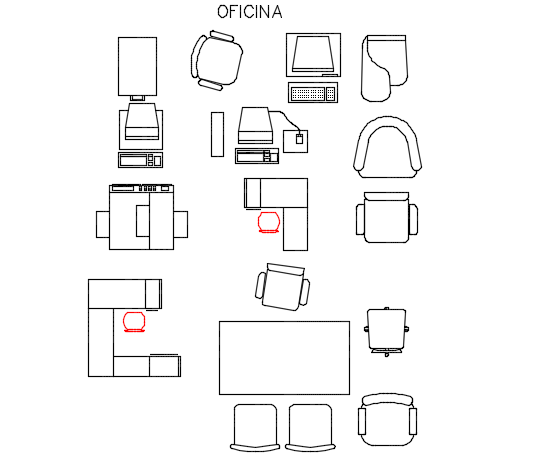 OFICINA