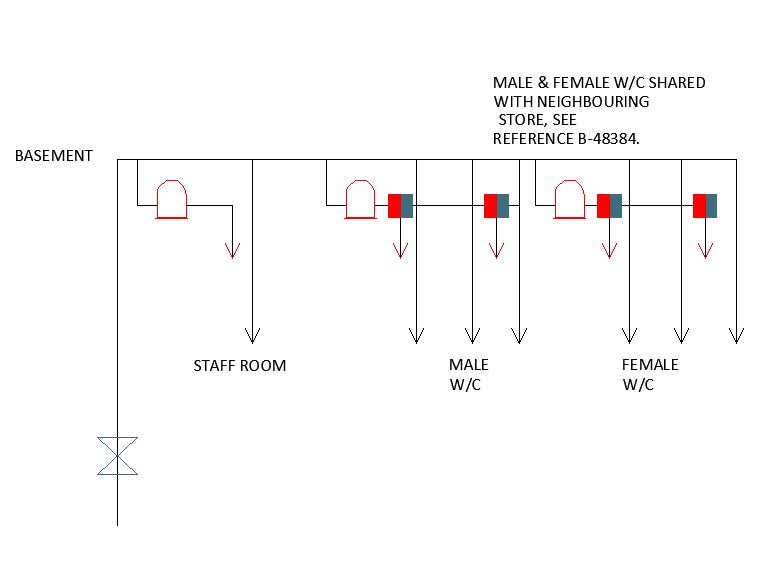 MALE & FEMALE W/C SHARED WITH NEIGHBOURING STORE, SEE REFERENCE B-48384.

BASEMENT

STAFF ROOM

MALE W/C

FEMALE W/C