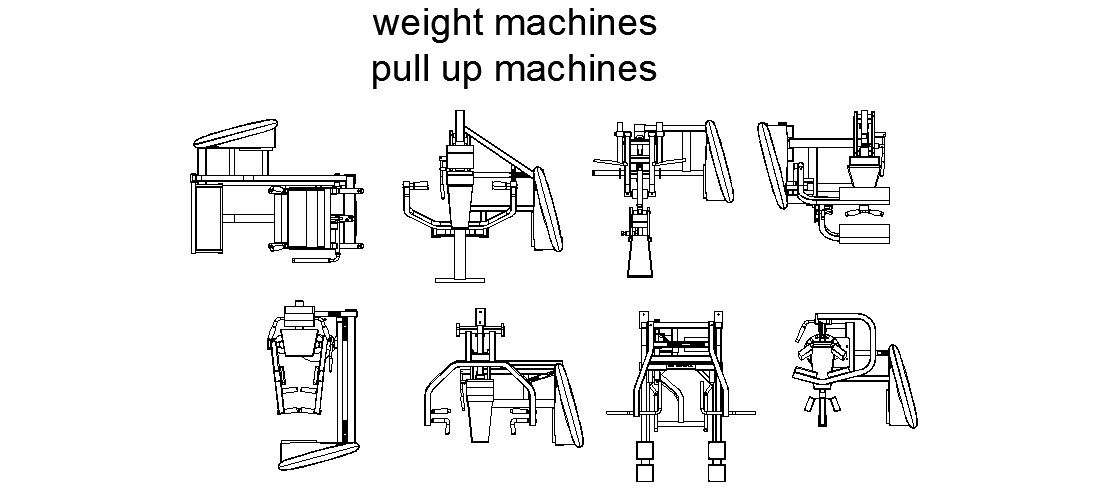 weight machines
pull up machines