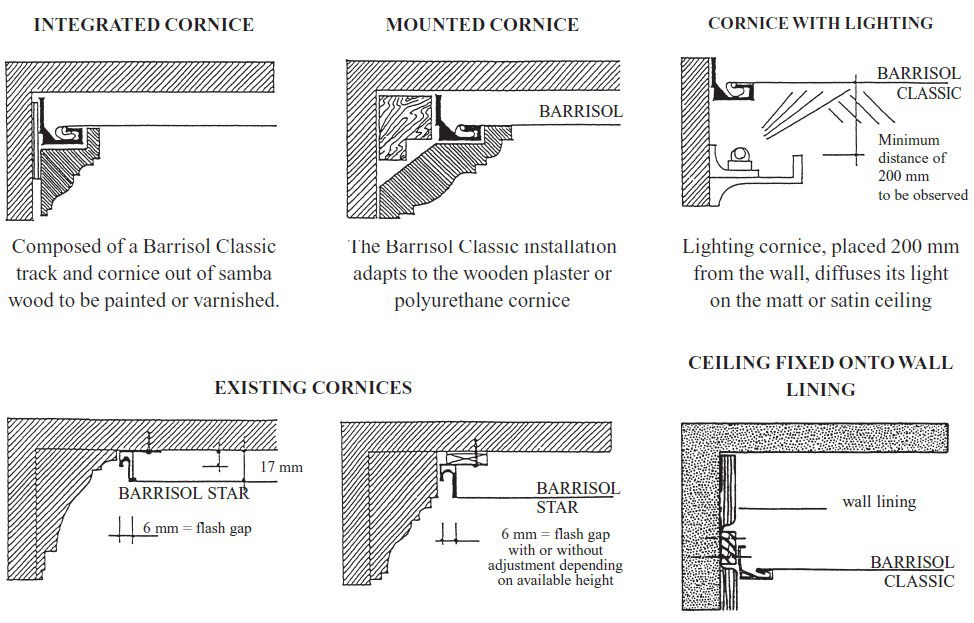 INTEGRATED CORNICE

Composed of a Barrisol Classic track and cornice out of samba wood to be painted or varnished.

MOUNTED CORNICE

BARRISOL

The Barrisol Classic installation adapts to the wooden plaster or polyurethane cornice

CORNICE WITH LIGHTING

BARRISOL CLASSIC

Minimum distance of 200 mm to be observed

Lighting cornice, placed 200 mm from the wall, diffuses its light on the matt or satin ceiling

EXISTING CORNICES

17 mm

BARRISOL STAR

6 mm = flash gap

BARRISOL STAR

6 mm = flash gap with or without adjustment depending on available height

CEILING FIXED ONTO WALL LINING

wall lining

BARRISOL CLASSIC