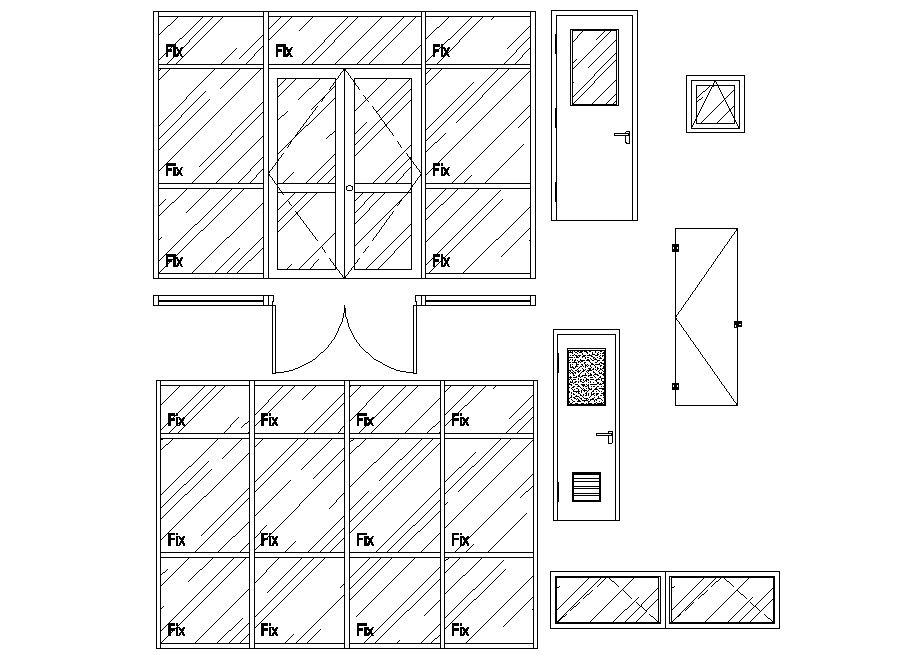 Fix Fix Fix
Fix Fix
Fix Fix

Fix Fix Fix Fix
Fix Fix Fix Fix
Fix Fix Fix Fix