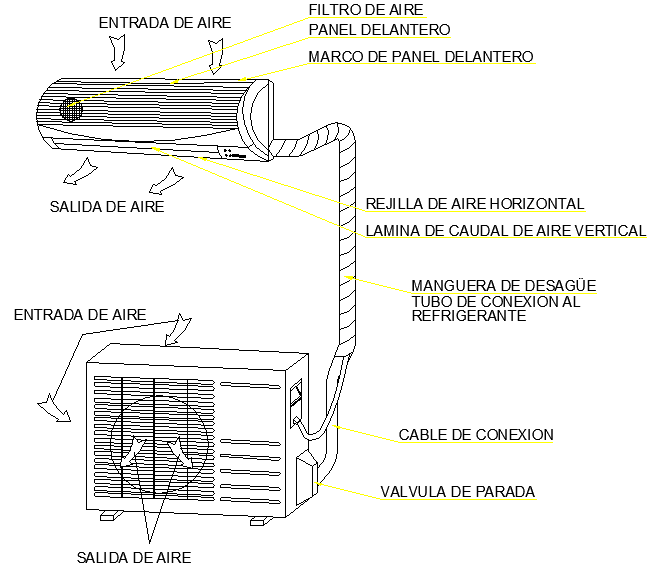 ENTRADA DE AIRE

FILTRO DE AIRE

PANEL DELANTERO

MARCO DE PANEL DELANTERO

SALIDA DE AIRE

REJILLA DE AIRE HORIZONTAL

LAMINA DE CAUDAL DE AIRE VERTICAL

MANGUERA DE DESAGÜE
TUBO DE CONEXION AL REFRIGERANTE

ENTRADA DE AIRE

CABLE DE CONEXION

VALVULA DE PARADA

SALIDA DE AIRE