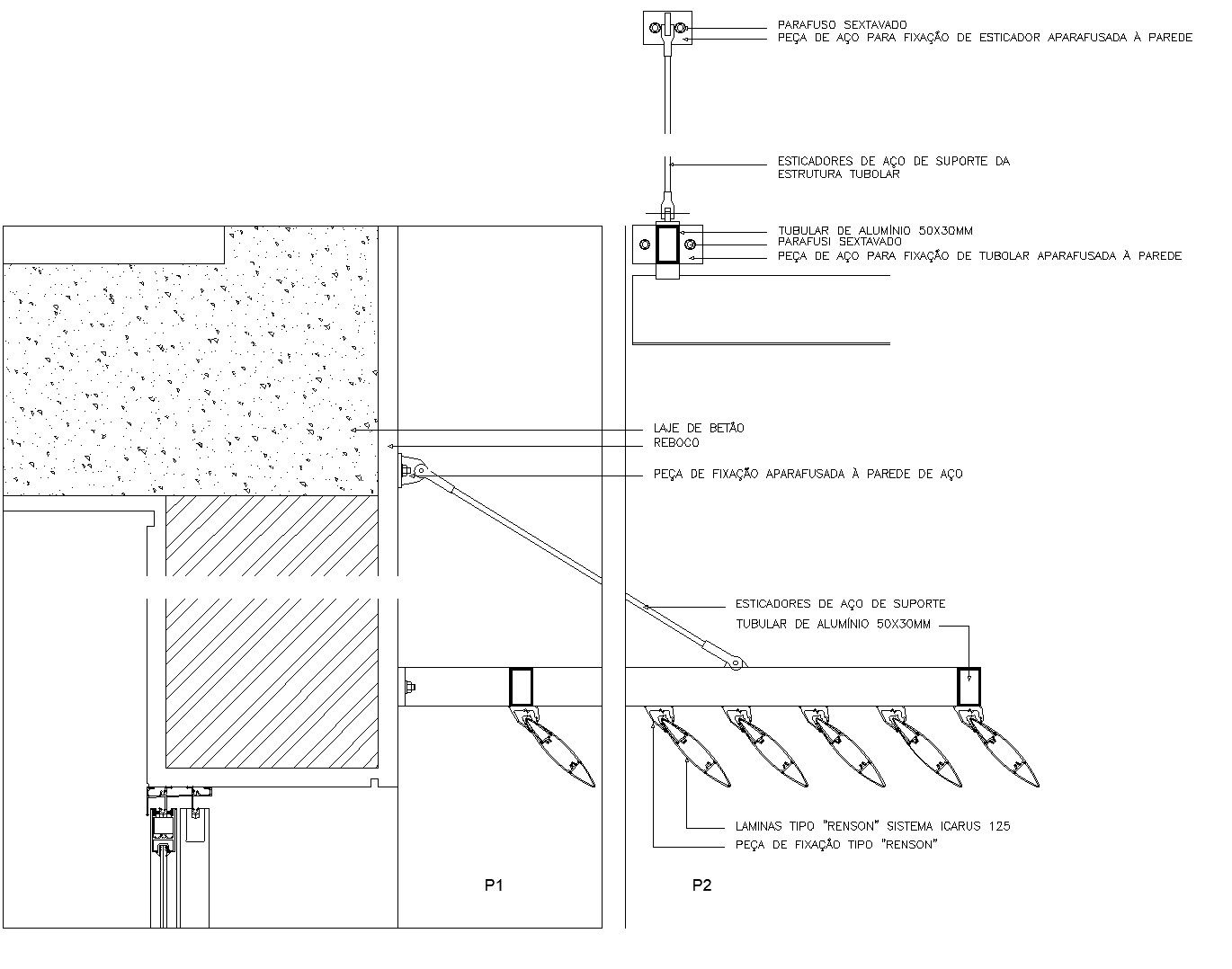 PARAFUSO SEXTAVADO
PEÇA DE AÇO PARA FIXAÇÃO DE ESTICADOR APARAFUSADA À PAREDE

ESTICADORES DE AÇO DE SUPORTE DA ESTRUTURA TUBOLAR

TUBULAR DE ALUMÍNIO 50X30MM
PARAFUSI SEXTAVADO
PEÇA DE AÇO PARA FIXAÇÃO DE TUBOLAR APARAFUSADA À PAREDE

LAJE DE BETÃO
REBOCO
PEÇA DE FIXAÇÃO APARAFUSADA À PAREDE DE AÇO

ESTICADORES DE AÇO DE SUPORTE
TUBULAR DE ALUMÍNIO 50X30MM

LAMINAS TIPO "RENSON" SISTEMA ICARUS 125
PEÇA DE FIXAÇÃO TIPO "RENSON"

P1

P2