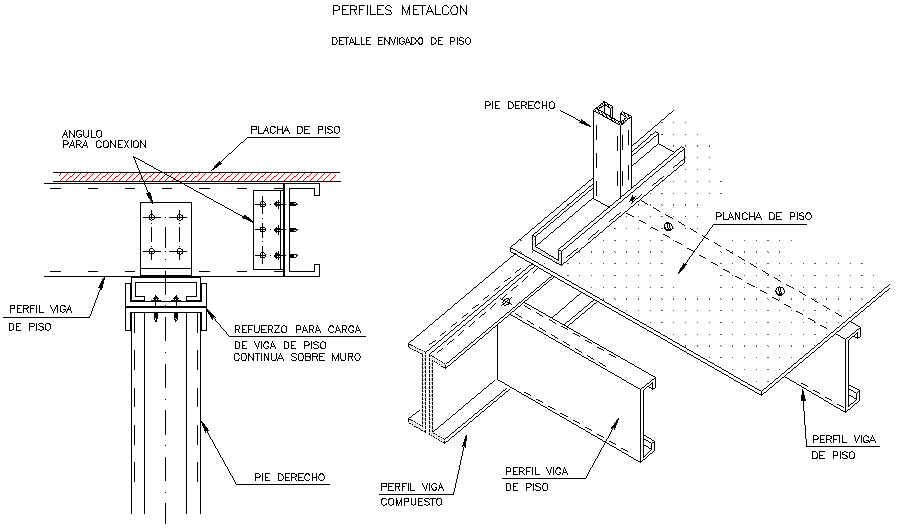 PERFILES METALCON

DETALLE ENVIGADO DE PISO

ANGULO
PARA CONEXION

PLACHA DE PISO

PERFIL VIGA
DE PISO

REFUERZO PARA CARGA
DE VIGA DE PISO
CONTINUA SOBRE MURO

PIE DERECHO

PIE DERECHO

PLANCHA DE PISO

PERFIL VIGA
COMPUESTO

PERFIL VIGA
DE PISO

PERFIL VIGA
DE PISO