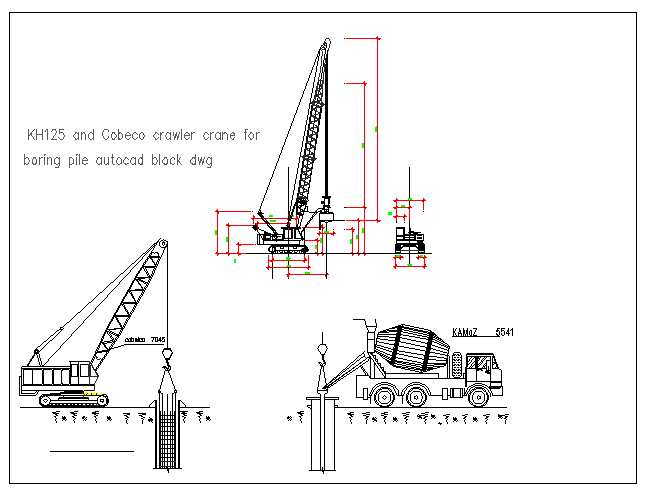 KH125 and Cobeco crawler crane for boring pile autocad block dwg

cobelco 7045

KAMaZ 5541