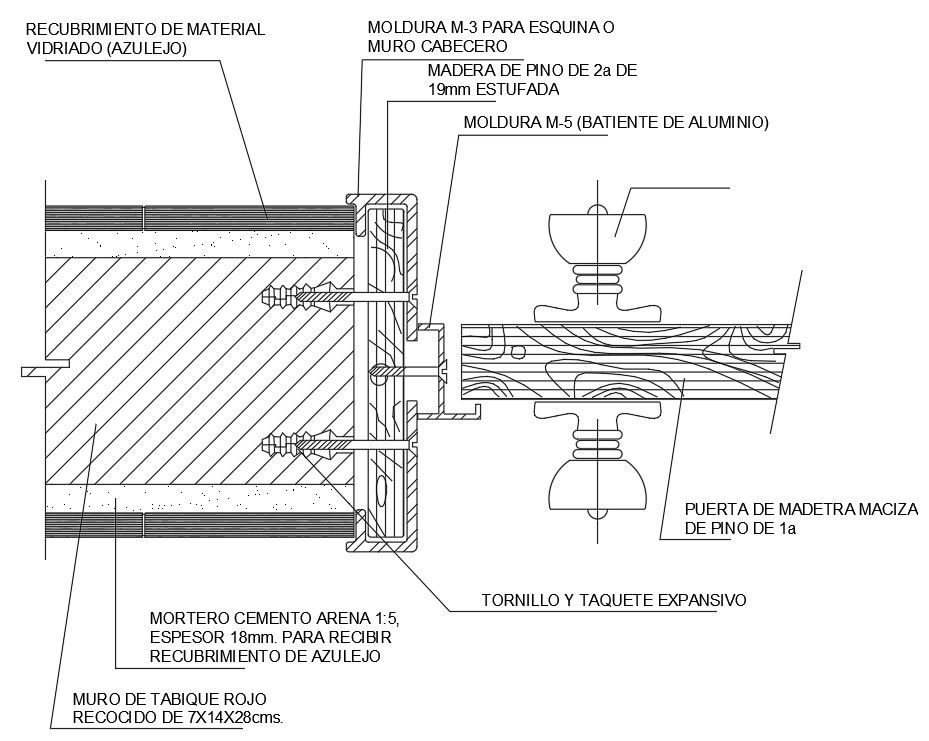 RECUBRIMIENTO DE MATERIAL VIDRIADO (AZULEJO)

MOLDURA M-3 PARA ESQUINA O MURO CABECERO

MADERA DE PINO DE 2a DE 19mm ESTUFADA

MOLDURA M-5 (BATIENTE DE ALUMINIO)

PUERTA DE MADETRA MACIZA DE PINO DE 1a

TORNILLO Y TAQUETE EXPANSIVO

MORTERO CEMENTO ARENA 1:5, ESPESOR 18mm. PARA RECIBIR RECUBRIMIENTO DE AZULEJO

MURO DE TABIQUE ROJO RECOCIDO DE 7X14X28cms.