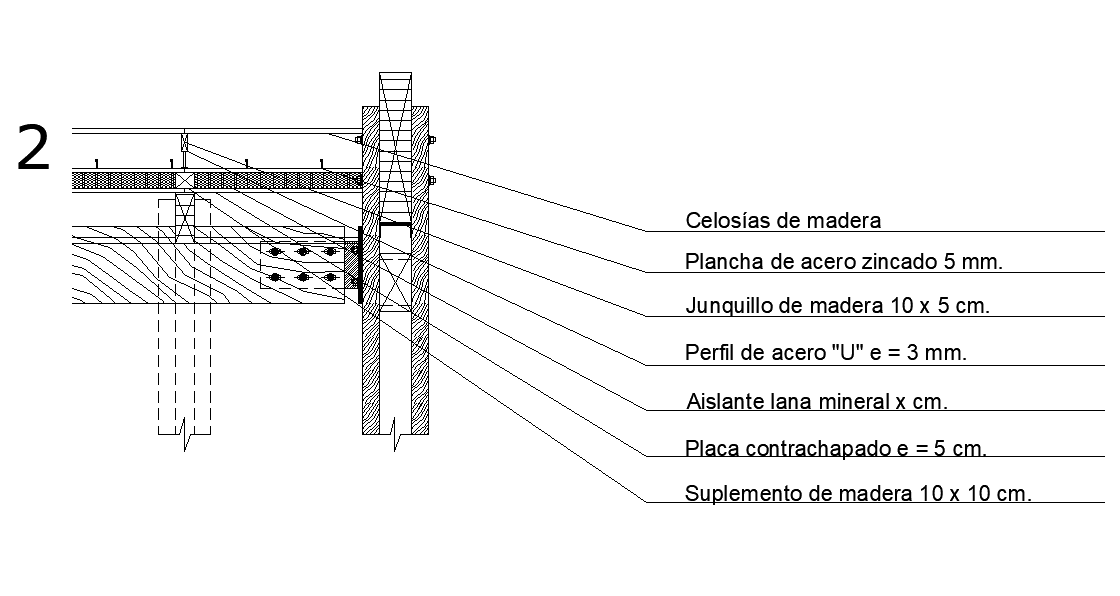 2

Celosías de madera

Plancha de acero zincado 5 mm.

Junquillo de madera 10 x 5 cm.

Perfil de acero "U" e = 3 mm.

Aislante lana mineral x cm.

Placa contrachapado e = 5 cm.

Suplemento de madera 10 x 10 cm.