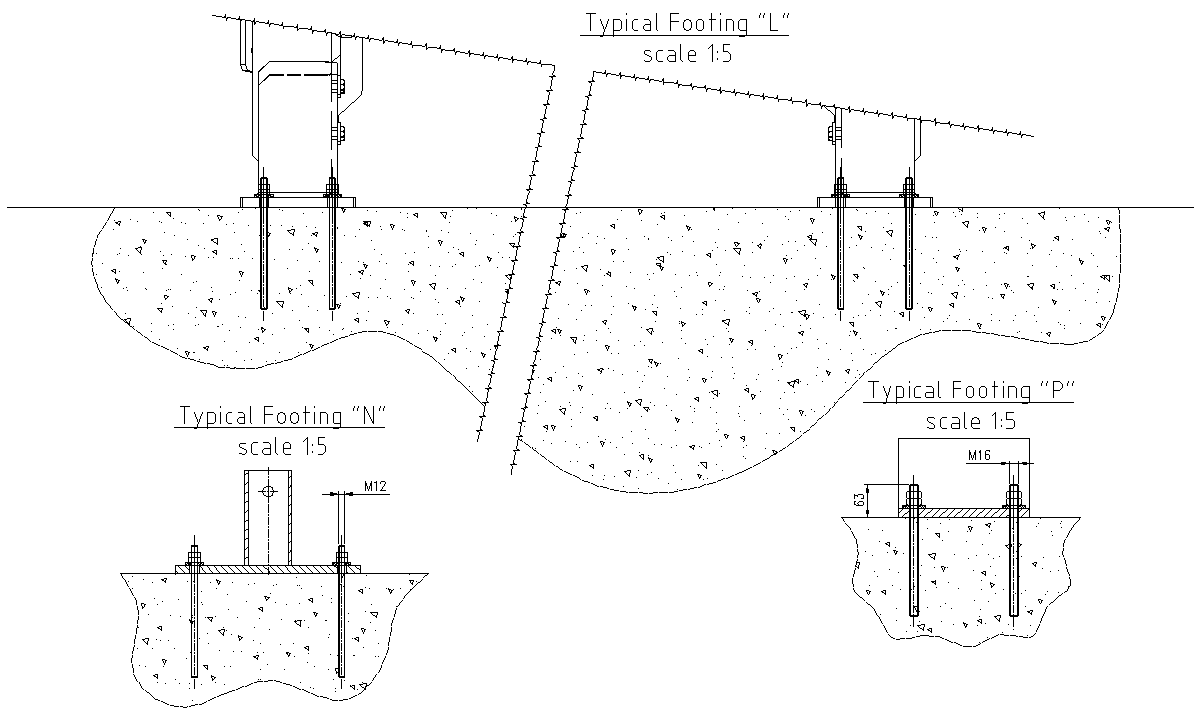 Typical Footing "L"
scale 1:5

Typical Footing "N"
scale 1:5

M12

Typical Footing "P"
scale 1:5

M16

63