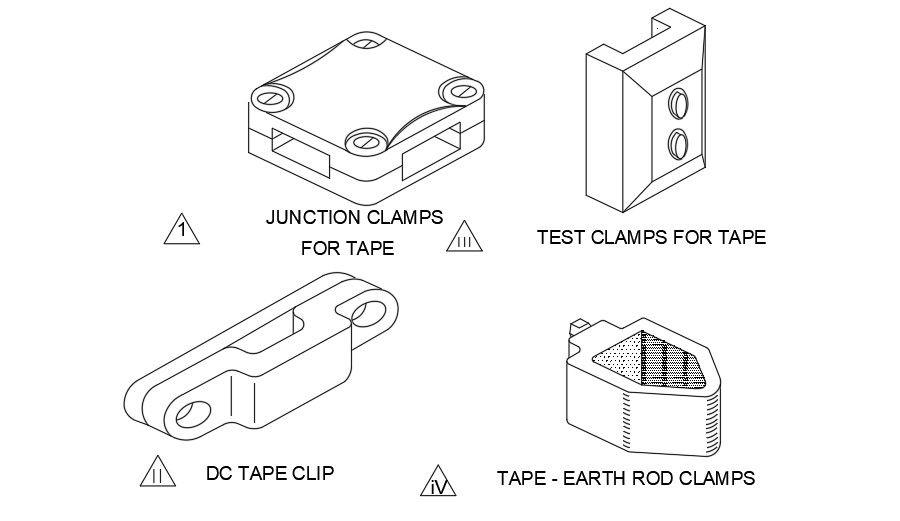 1

JUNCTION CLAMPS FOR TAPE

III

TEST CLAMPS FOR TAPE

II

DC TAPE CLIP

iV

TAPE - EARTH ROD CLAMPS