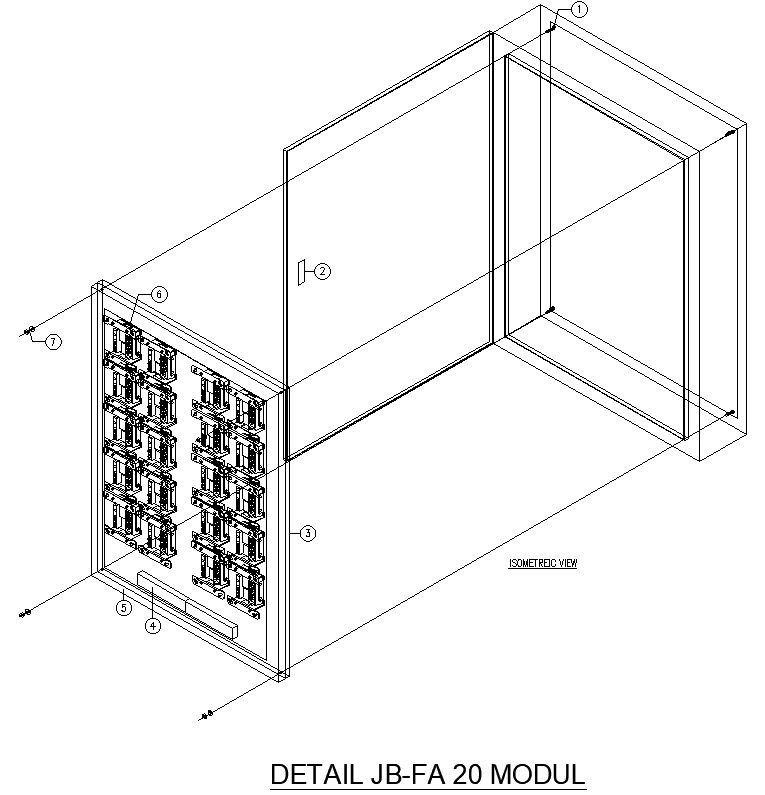 1

2

6

7

3

ISOMETREIC VIEW

5

4

DETAIL JB-FA 20 MODUL