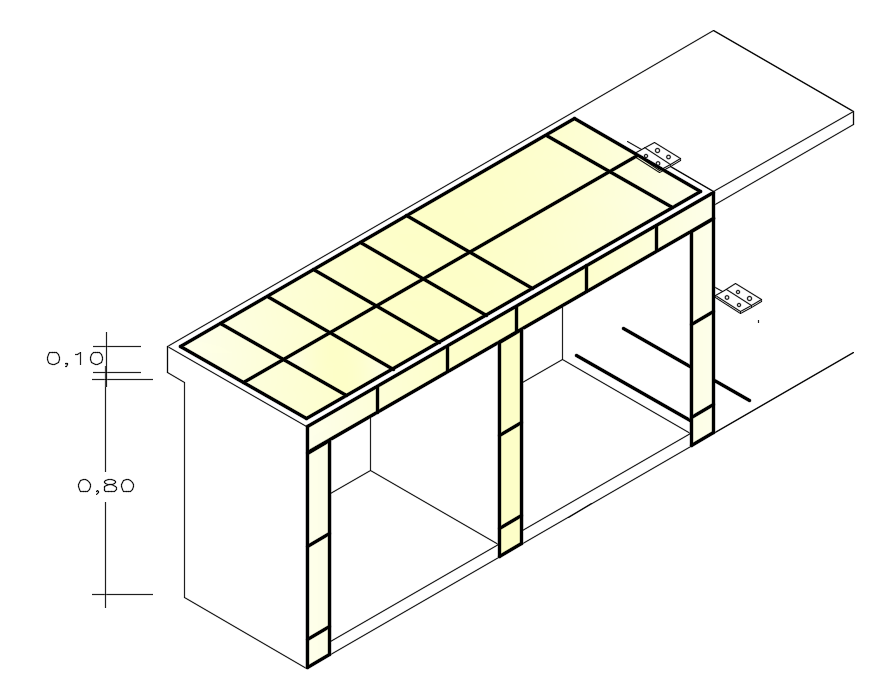 0,10

0,80