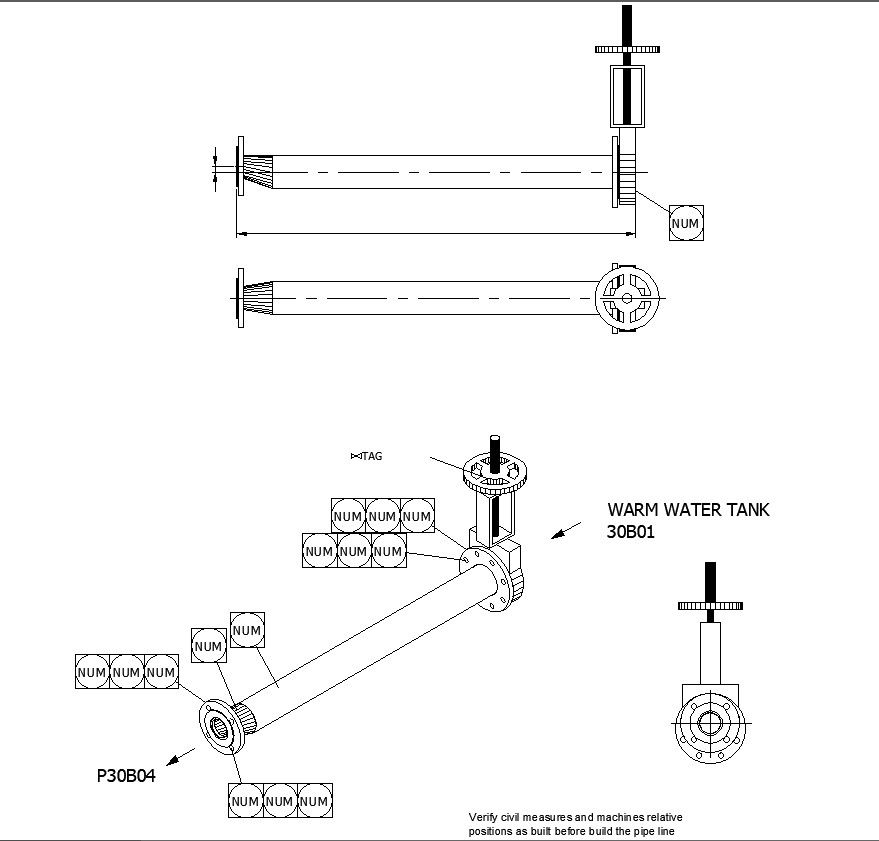 NUM

⋈TAG

NUM NUM NUM

NUM NUM NUM

WARM WATER TANK
30B01

NUM

NUM

NUM NUM NUM

P30B04

NUM NUM NUM

Verify civil measures and machines relative positions as built before build the pipe line