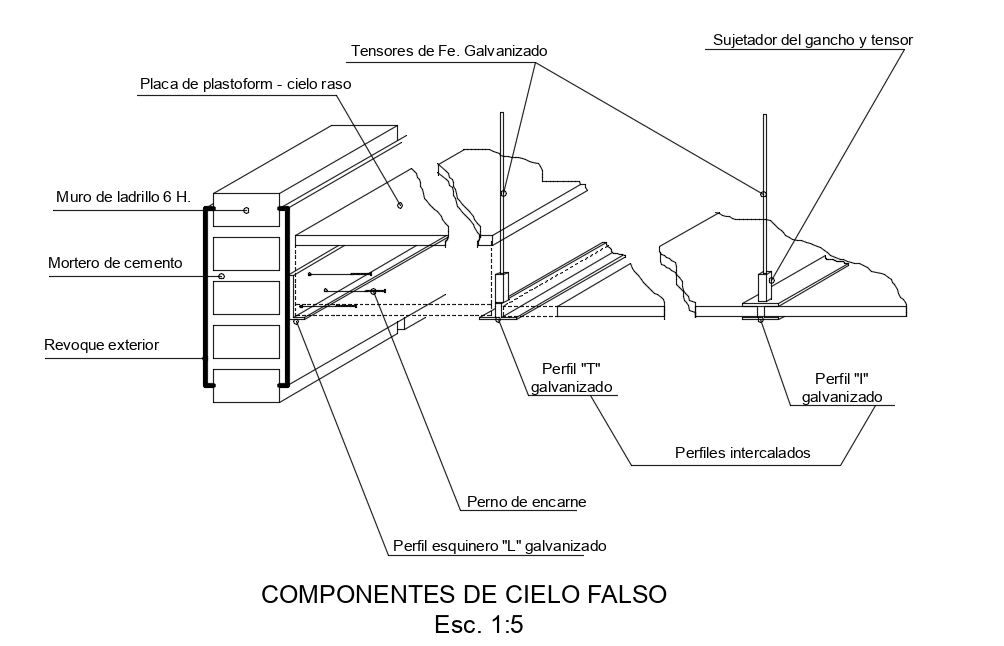 Tensores de Fe. Galvanizado

Sujetador del gancho y tensor

Placa de plastoform - cielo raso

Muro de ladrillo 6 H.

Mortero de cemento

Revoque exterior

Perfil "T" galvanizado

Perfil "I" galvanizado

Perfiles intercalados

Perno de encarne

Perfil esquinero "L" galvanizado

COMPONENTES DE CIELO FALSO
Esc. 1:5