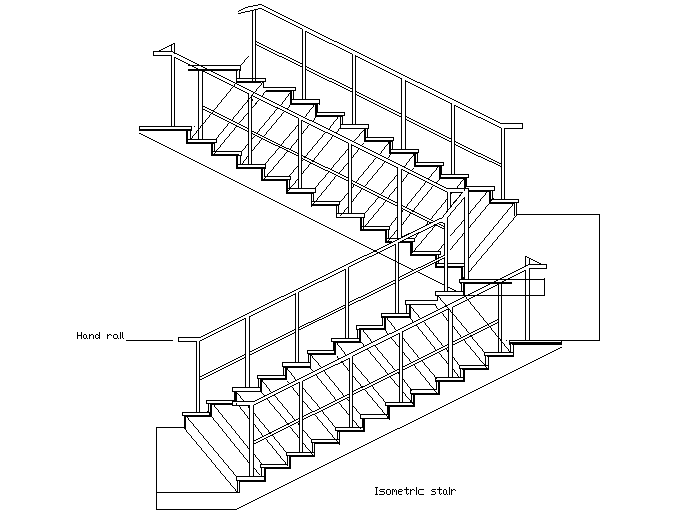 Hand rail

Isometric stair