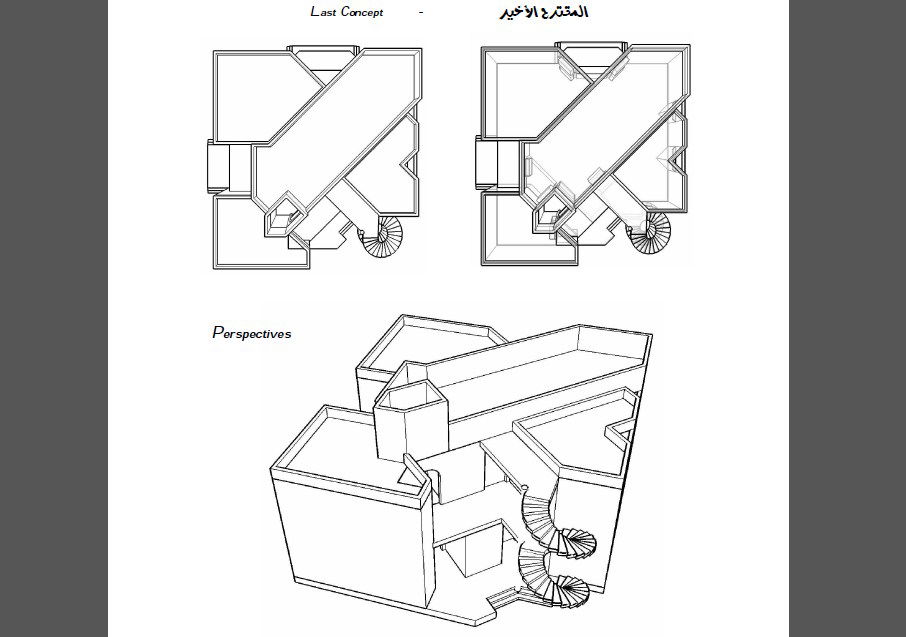 Last Concept - المقترح الأخير

Perspectives