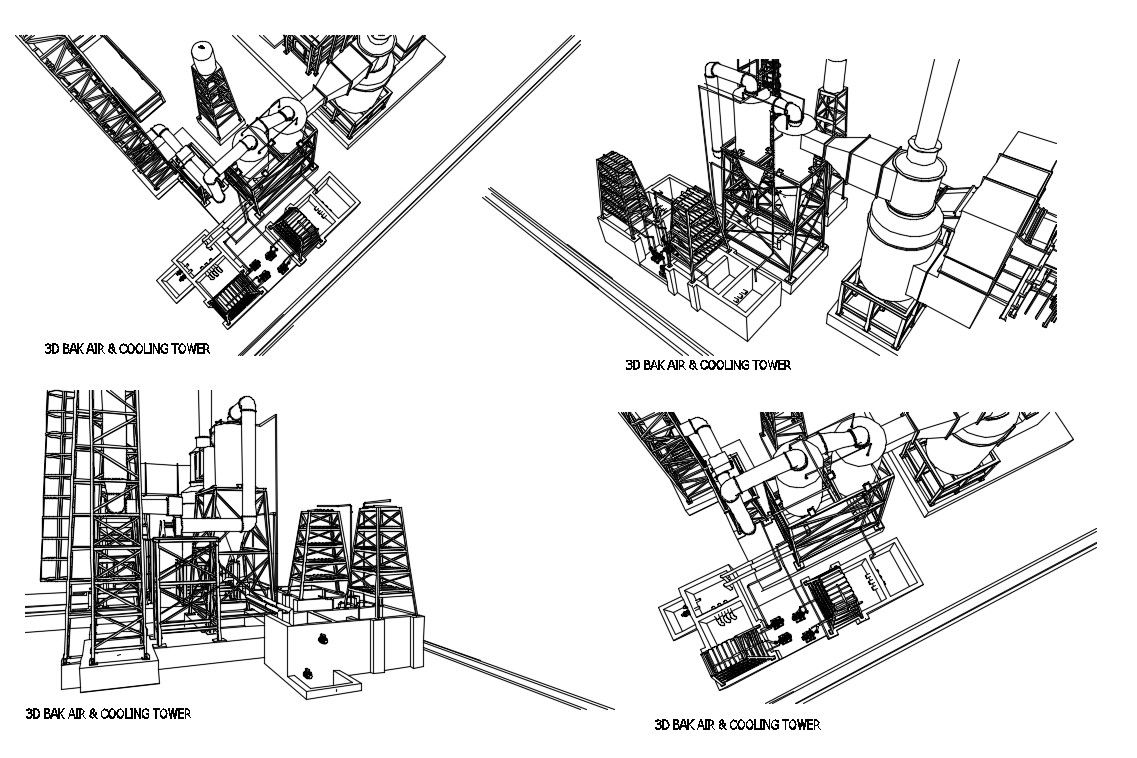 3D BAK AIR & COOLING TOWER

3D BAK AIR & COOLING TOWER

3D BAK AIR & COOLING TOWER

3D BAK AIR & COOLING TOWER