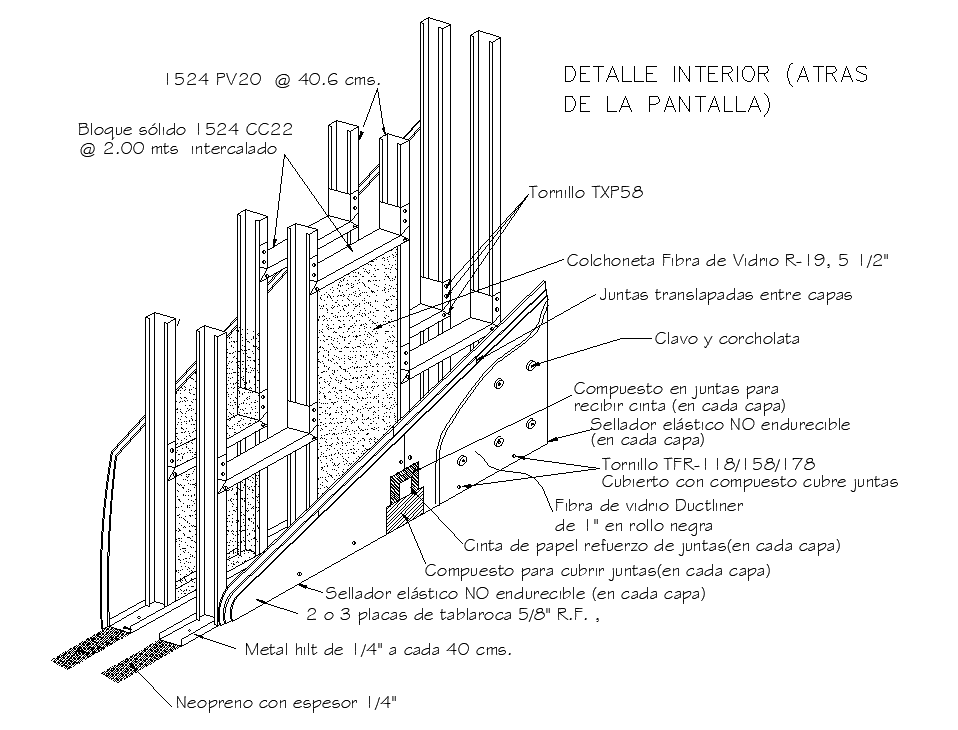 DETALLE INTERIOR (ATRAS DE LA PANTALLA)

1524 PV20 @ 40.6 cms.

Bloque sólido 1524 CC22
@ 2.00 mts intercalado

Tornillo TXP58

Colchoneta Fibra de Vidrio R-19, 5 1/2"

Juntas translapadas entre capas

Clavo y corcholata

Compuesto en juntas para recibir cinta (en cada capa)

Sellador elástico NO endurecible (en cada capa)

Tornillo TFR-118/158/178
Cubierto con compuesto cubre juntas

Fibra de vidrio Ductliner de 1" en rollo negra

Cinta de papel refuerzo de juntas(en cada capa)

Compuesto para cubrir juntas(en cada capa)

Sellador elástico NO endurecible (en cada capa)

2 o 3 placas de tablaroca 5/8" R.F. ,

Metal hilt de 1/4" a cada 40 cms.

Neopreno con espesor 1/4"