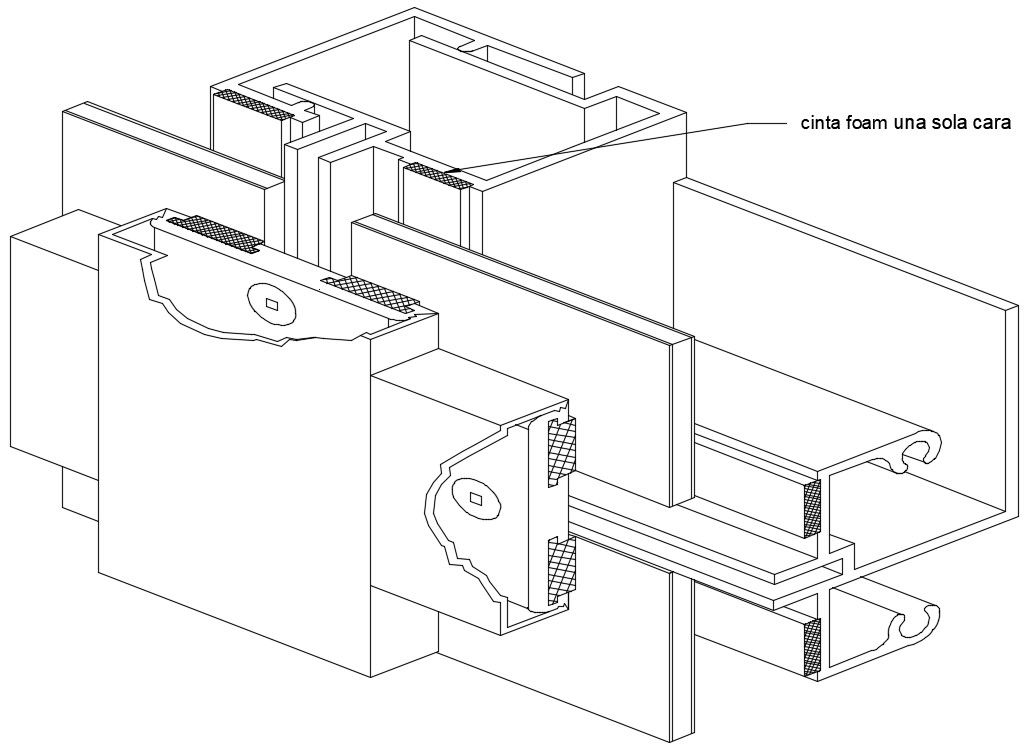 cinta foam una sola cara