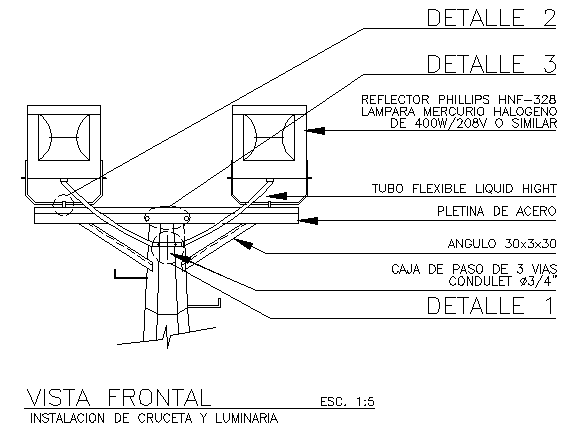 DETALLE 2

DETALLE 3

REFLECTOR PHILLIPS HNF-328
LAMPARA MERCURIO HALOGENO
DE 400W/208V O SIMILAR

TUBO FLEXIBLE LIQUID HIGHT

PLETINA DE ACERO

ANGULO 30x3x30

CAJA DE PASO DE 3 VIAS
CONDULET ø3/4"

DETALLE 1

VISTA FRONTAL ESC. 1:5
INSTALACION DE CRUCETA Y LUMINARIA