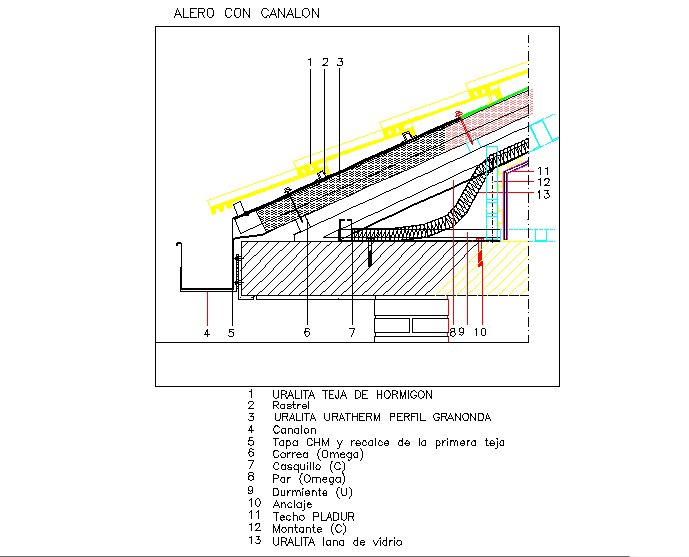 ALERO CON CANALON

1 2 3

11
12
13

4 5 6 7 8 9 10

1 URALITA TEJA DE HORMIGON
2 Rastrel
3 URALITA URATHERM PERFIL GRANONDA
4 Canalon
5 Tapa CHM y recalce de la primera teja
6 Correa (Omega)
7 Casquillo (C)
8 Par (Omega)
9 Durmiente (U)
10 Anclaje
11 Techo PLADUR
12 Montante (C)
13 URALITA lana de vidrio