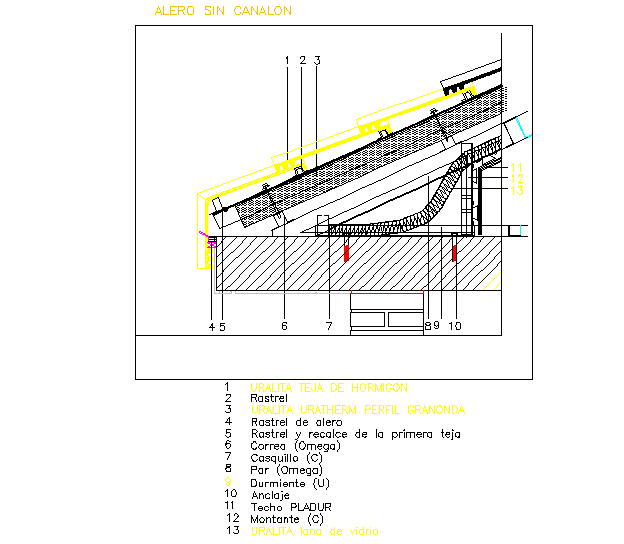 ALERO SIN CANALON

1 2 3

11
12
13

4 5 6 7 8 9 10

1 URALITA TEJA DE HORMIGON
2 Rastrel
3 URALITA URATHERM PERFIL GRANONDA
4 Rastrel de alero
5 Rastrel y recalce de la primera teja
6 Correa (Omega)
7 Casquillo (C)
8 Par (Omega)
9 Durmiente (U)
10 Anclaje
11 Techo PLADUR
12 Montante (C)
13 URALITA lana de vidrio