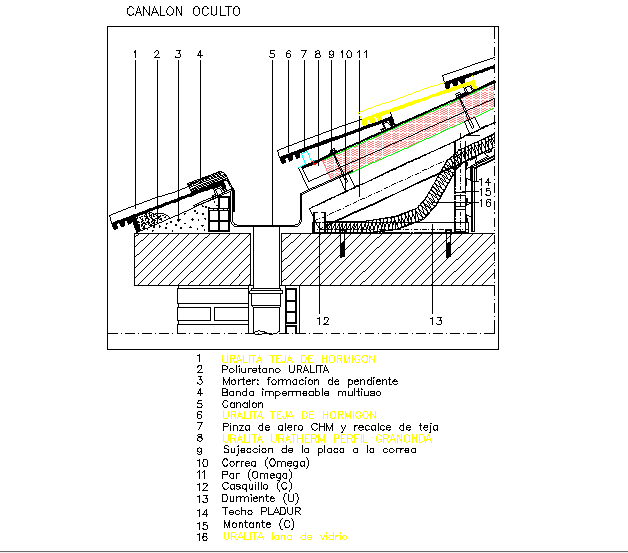 CANALON OCULTO

1 2 3 4 5 6 7 8 9 10 11

14
15
16

12 13

1 URALITA TEJA DE HORMIGON
2 Poliuretano URALITA
3 Morter: formacion de pendiente
4 Banda impermeable multiuso
5 Canalon
6 URALITA TEJA DE HORMIGON
7 Pinza de alero CHM y recalce de teja
8 URALITA URATHERM PERFIL GRANONDA
9 Sujeccion de la placa a la correa
10 Correa (Omega)
11 Par (Omega)
12 Casquillo (C)
13 Durmiente (U)
14 Techo PLADUR
15 Montante (C)
16 URALITA lana de vidrio