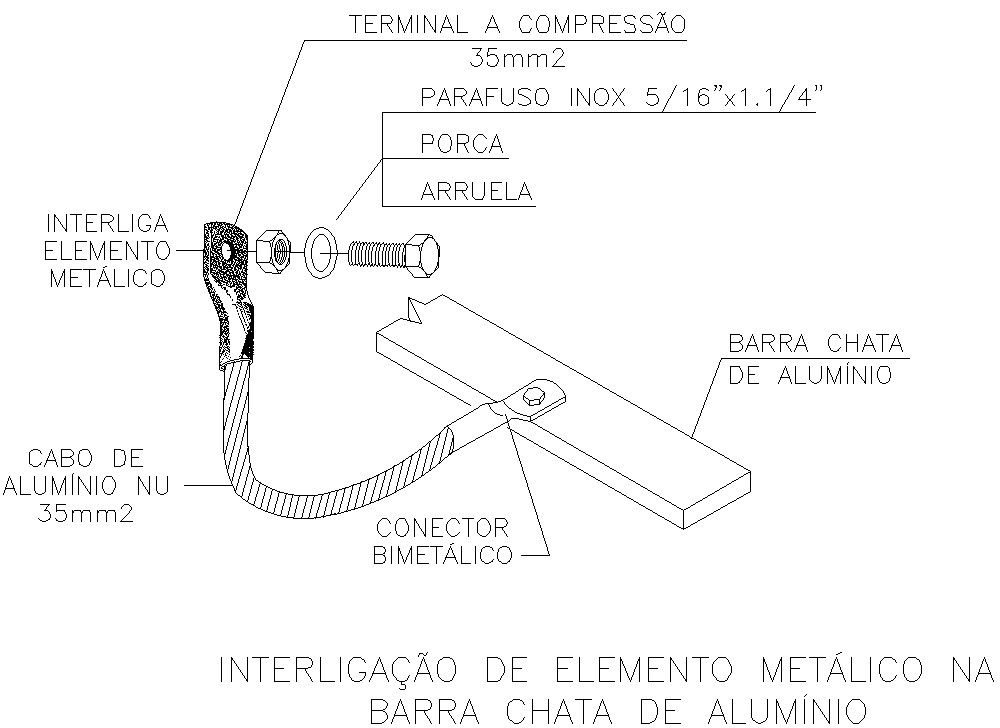 TERMINAL A COMPRESSÃO
35mm2

PARAFUSO INOX 5/16"x1.1/4"

PORCA

ARRUELA

INTERLIGA
ELEMENTO
METÁLICO

BARRA CHATA
DE ALUMÍNIO

CABO DE
ALUMÍNIO NU
35mm2

CONECTOR
BIMETÁLICO

INTERLIGAÇÃO DE ELEMENTO METÁLICO NA
BARRA CHATA DE ALUMÍNIO