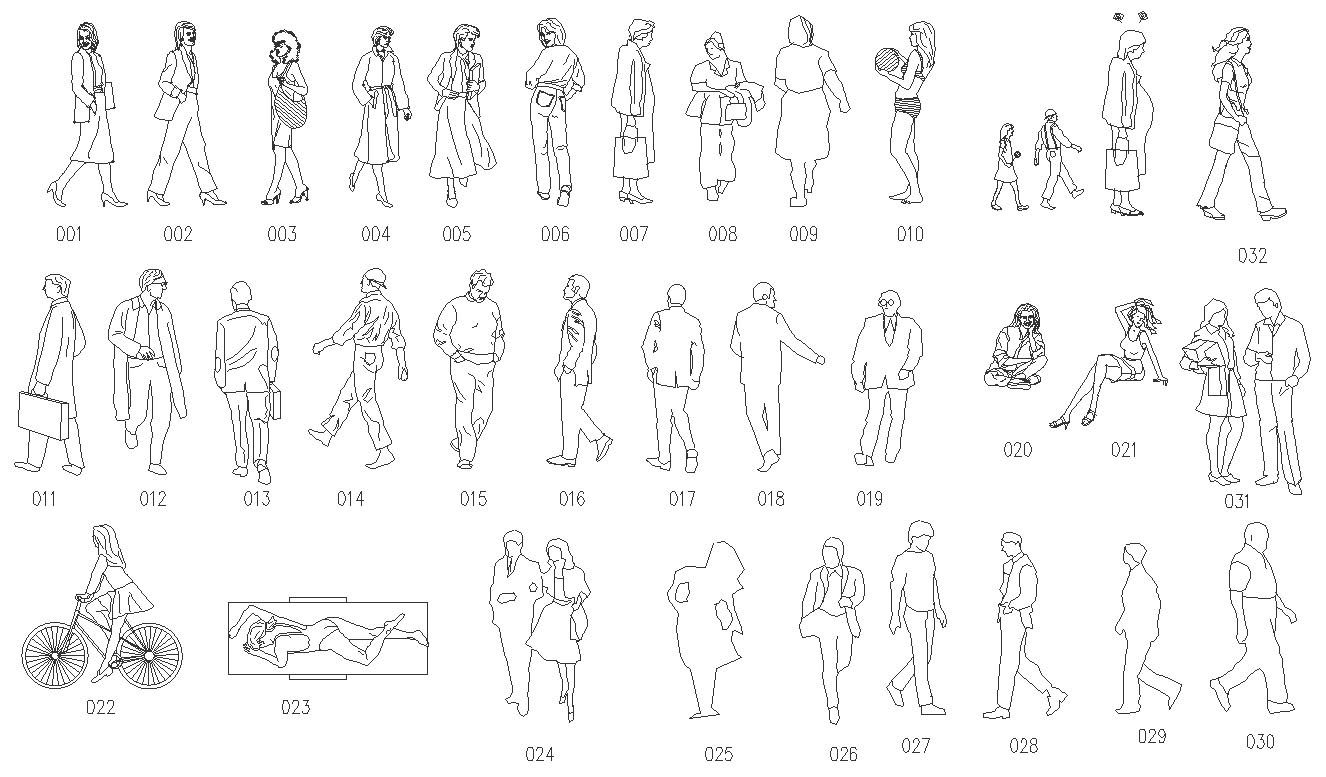 001 002 003 004 005 006 007 008 009 010

032

011 012 013 014 015 016 017 018 019

020 021

031

022 023

024 025 026 027 028 029 030