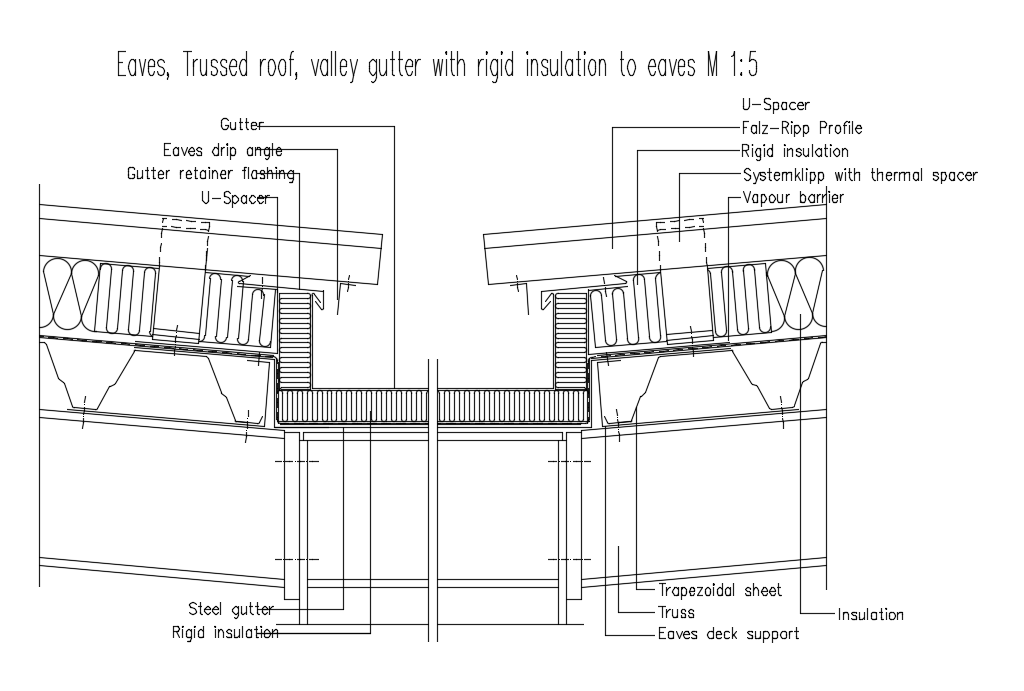 Eaves, Trussed roof, valley gutter with rigid insulation to eaves M 1:5

Gutter
Eaves drip angle
Gutter retainer flashing
U-Spacer

U-Spacer
Falz-Ripp Profile
Rigid insulation
Systemklipp with thermal spacer
Vapour barrier

Steel gutter
Rigid insulation

Trapezoidal sheet
Truss
Eaves deck support
Insulation