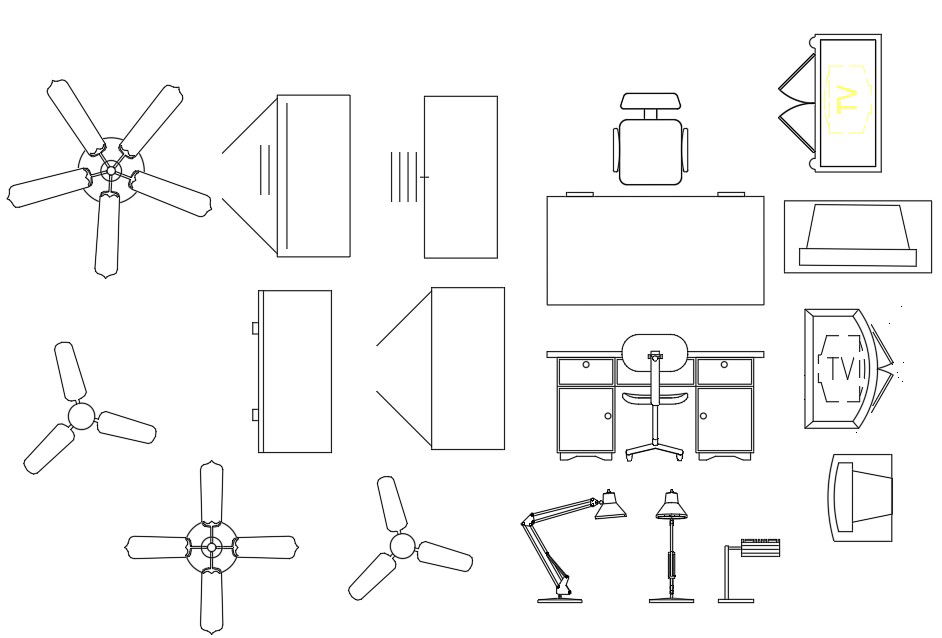 TV

TV