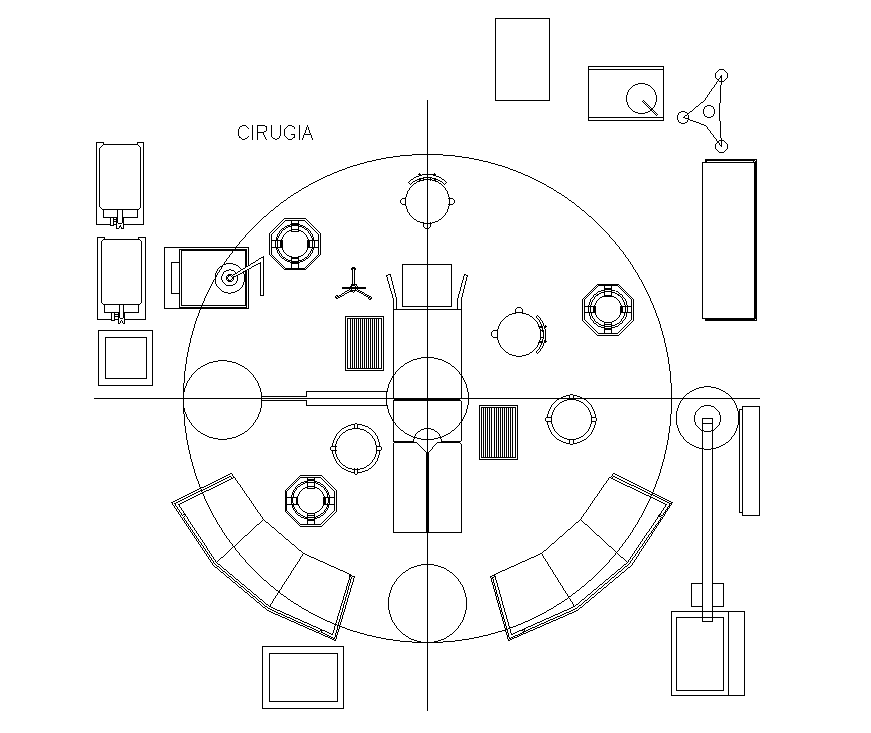 CIRUGIA