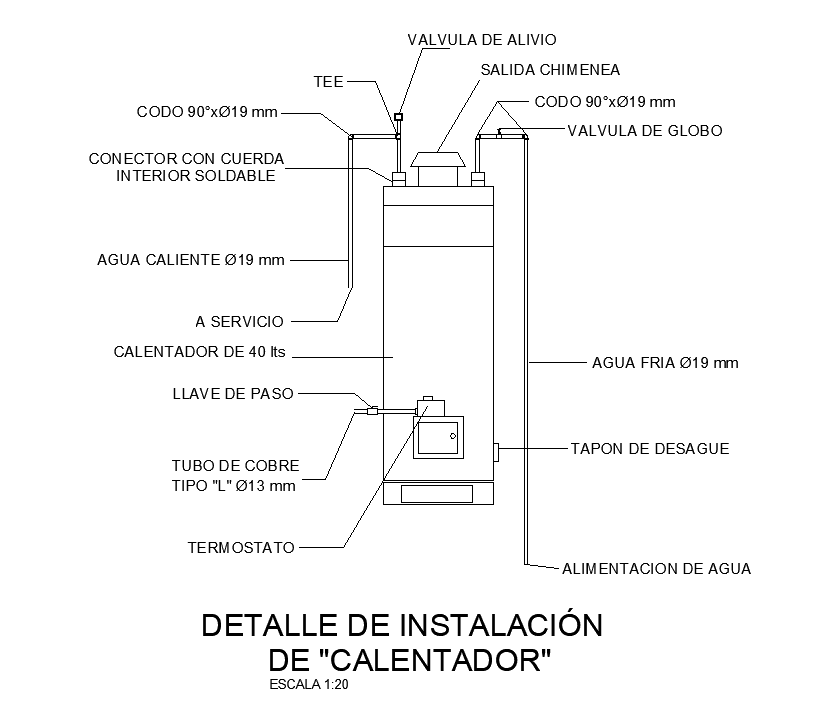 VALVULA DE ALIVIO

SALIDA CHIMENEA

TEE

CODO 90°xØ19 mm

CODO 90°xØ19 mm

VALVULA DE GLOBO

CONECTOR CON CUERDA INTERIOR SOLDABLE

AGUA CALIENTE Ø19 mm

A SERVICIO

CALENTADOR DE 40 lts

AGUA FRIA Ø19 mm

LLAVE DE PASO

TAPON DE DESAGUE

TUBO DE COBRE TIPO "L" Ø13 mm

TERMOSTATO

ALIMENTACION DE AGUA

DETALLE DE INSTALACIÓN DE "CALENTADOR"

ESCALA 1:20