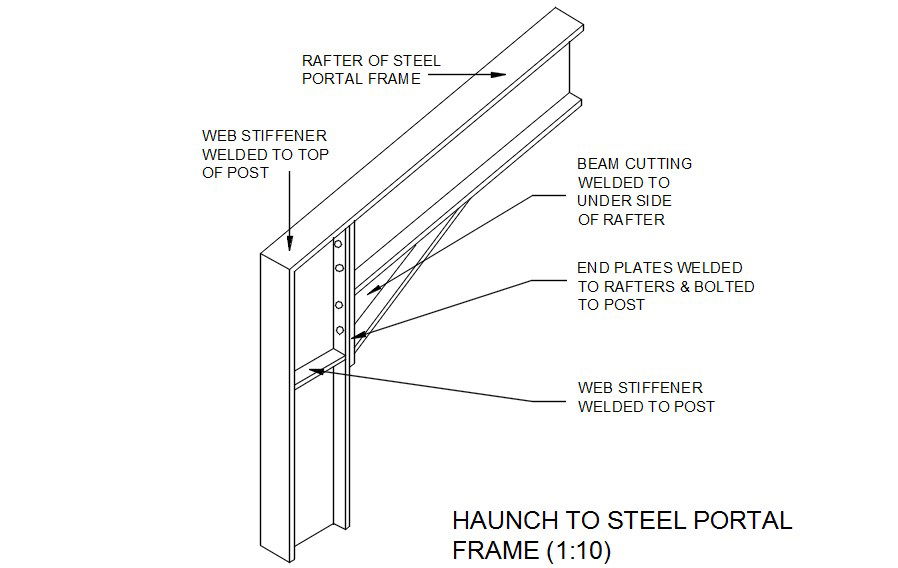 RAFTER OF STEEL PORTAL FRAME

WEB STIFFENER WELDED TO TOP OF POST

BEAM CUTTING WELDED TO UNDER SIDE OF RAFTER

END PLATES WELDED TO RAFTERS & BOLTED TO POST

WEB STIFFENER WELDED TO POST

HAUNCH TO STEEL PORTAL FRAME (1:10)