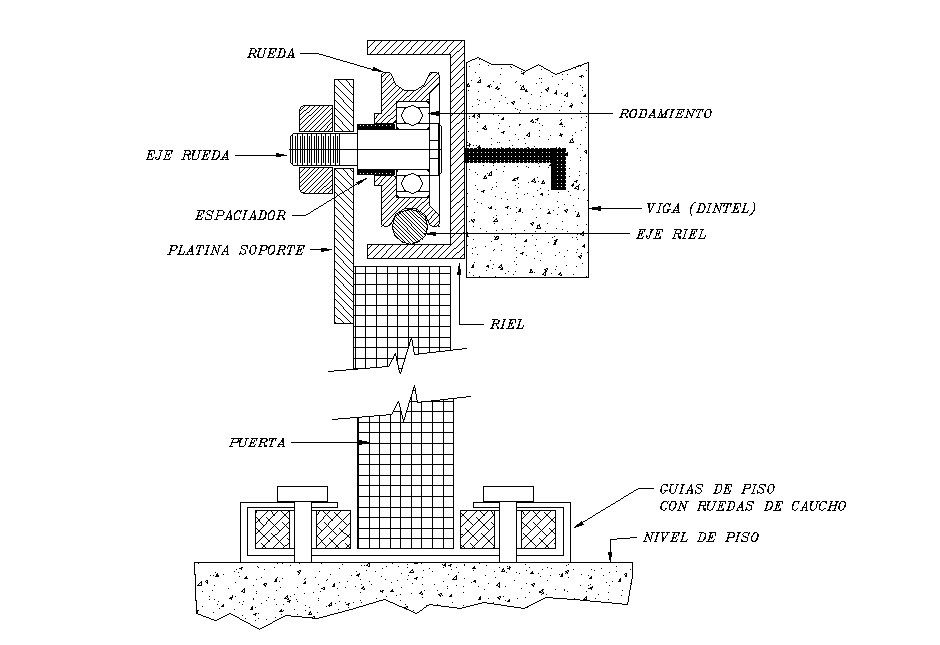 RUEDA

RODAMIENTO

EJE RUEDA

ESPACIADOR

VIGA (DINTEL)

EJE RIEL

PLATINA SOPORTE

RIEL

PUERTA

GUIAS DE PISO
CON RUEDAS DE CAUCHO

NIVEL DE PISO