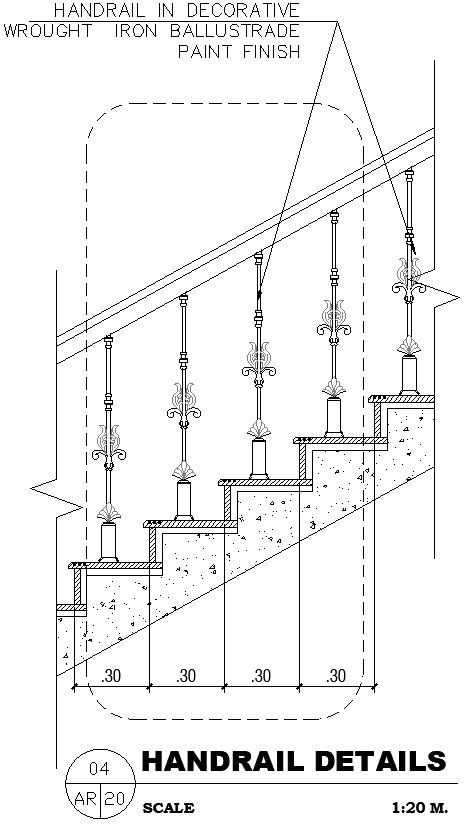 HANDRAIL IN DECORATIVE
WROUGHT IRON BALLUSTRADE
PAINT FINISH

.30 .30 .30 .30

04
AR 20

HANDRAIL DETAILS

SCALE 1:20 M.