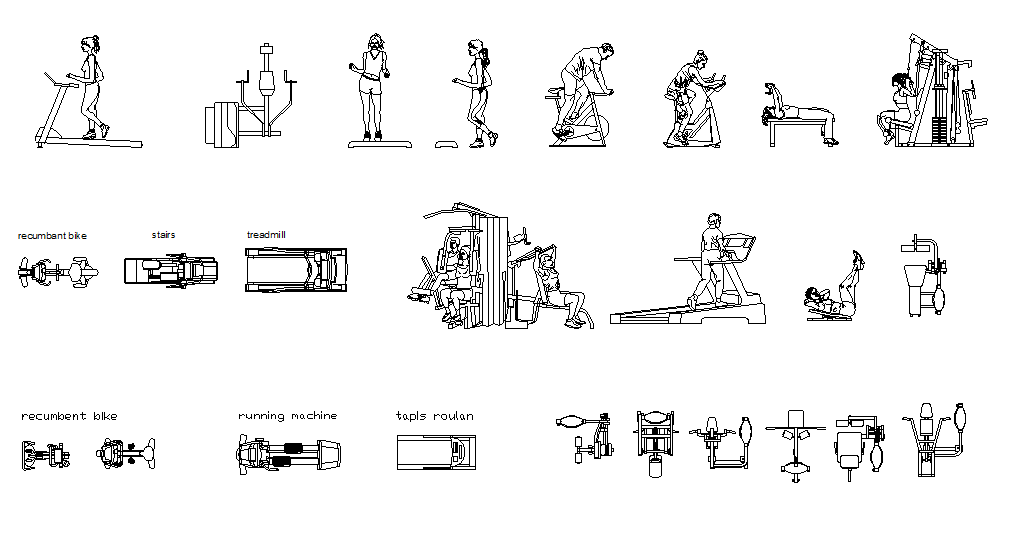 recumbant bike

stairs

treadmill

recumbent bike

running machine

tapis roulan