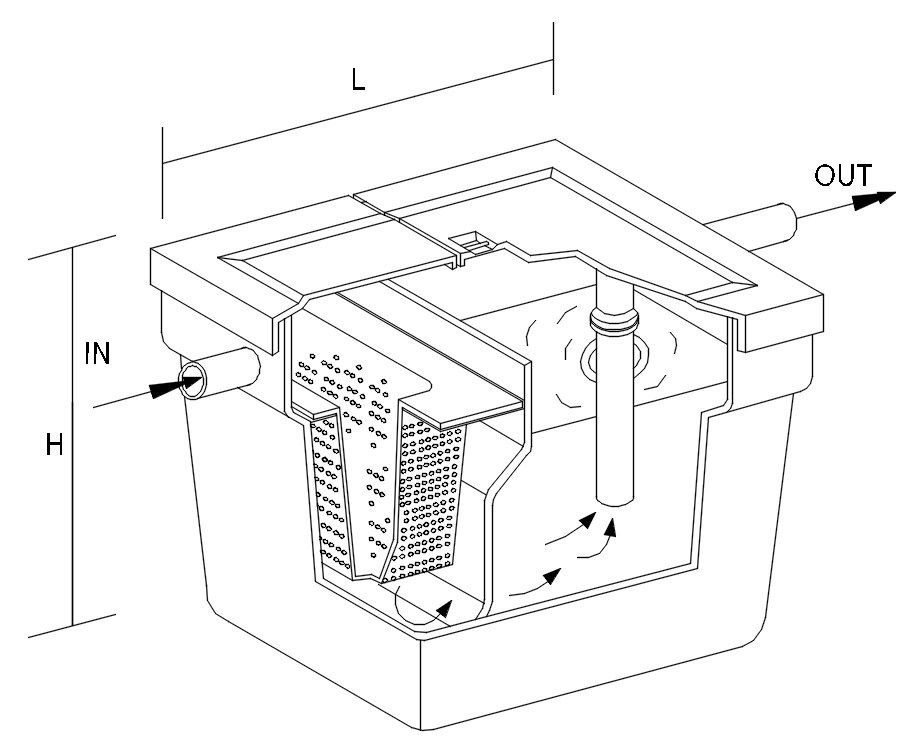 L

OUT

IN

H