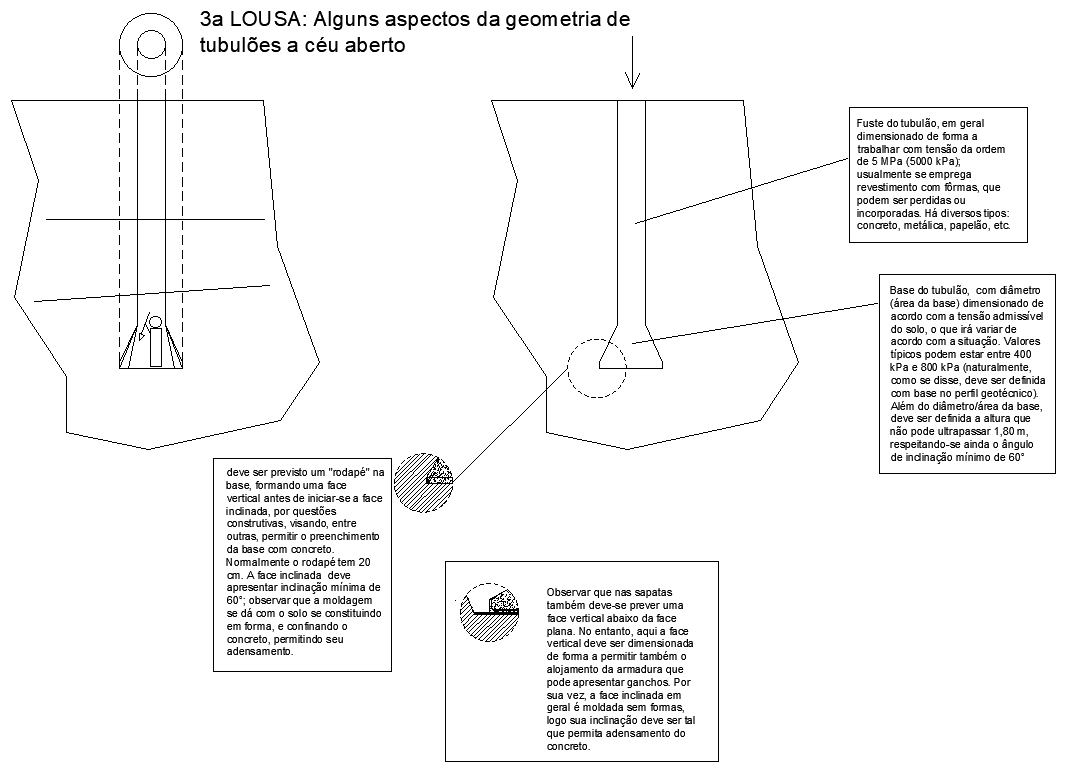 3a LOUSA: Alguns aspectos da geometria de tubulões a céu aberto

Fuste do tubulão, em geral dimensionado de forma a trabalhar com tensão da ordem de 5 MPa (5000 kPa); usualmente se emprega revestimento com fôrmas, que podem ser perdidas ou incorporadas. Há diversos tipos: concreto, metálica, papelão, etc.

Base do tubulão, com diâmetro (área da base) dimensionado de acordo com a tensão admissível do solo, o que irá variar de acordo com a situação. Valores típicos podem estar entre 400 kPa e 800 kPa (naturalmente, como se disse, deve ser definida com base no perfil geotécnico). Além do diâmetro/área da base, deve ser definida a altura que não pode ultrapassar 1,80 m, respeitando-se ainda o ângulo de inclinação mínimo de 60°

deve ser previsto um "rodapé" na base, formando uma face vertical antes de iniciar-se a face inclinada, por questões construtivas, visando, entre outras, permitir o preenchimento da base com concreto. Normalmente o rodapé tem 20 cm. A face inclinada deve apresentar inclinação mínima de 60°; observar que a moldagem se dá com o solo se constituindo em forma, e confinando o concreto, permitindo seu adensamento.

Observar que nas sapatas também deve-se prever uma face vertical abaixo da face plana. No entanto, aqui a face vertical deve ser dimensionada de forma a permitir também o alojamento da armadura que pode apresentar ganchos. Por sua vez, a face inclinada em geral é moldada sem formas, logo sua inclinação deve ser tal que permita adensamento do concreto.