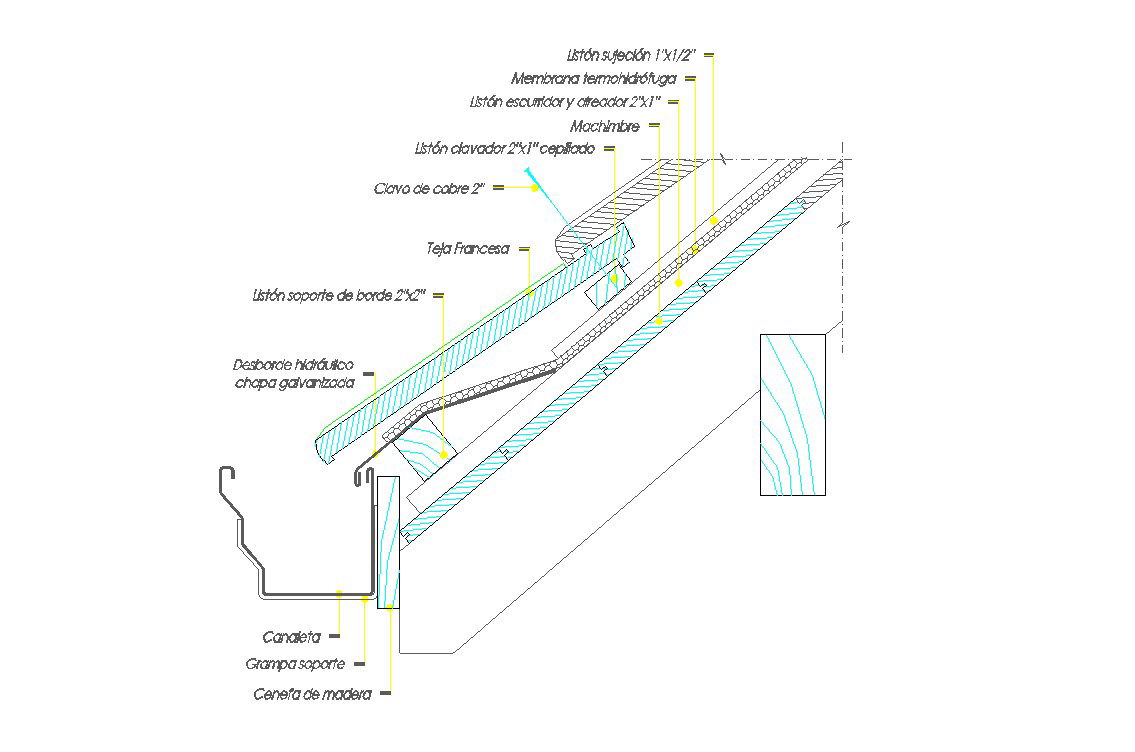 Listón sujeción 1"X1/2"
Membrana termohidrófuga
Listón escurridor y aireador 2"x1"
Machimbre
Listón clavador 2"x1" cepillado
Clavo de cobre 2"
Teja Francesa
Listón soporte de borde 2"x2"
Desborde hidráulico chapa galvanizada
Canaleta
Grampa soporte
Cenefa de madera