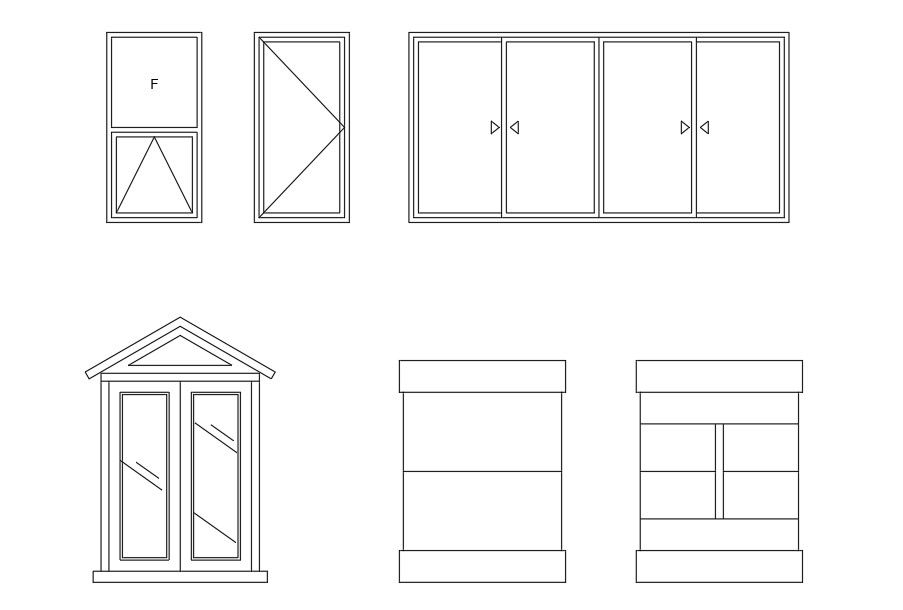 F