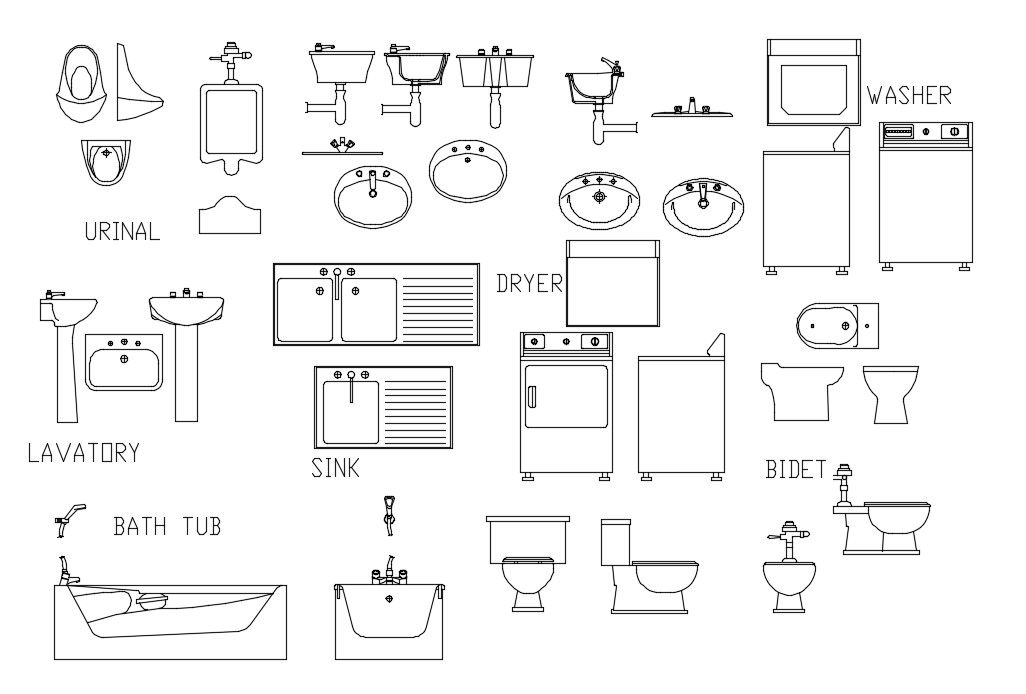 WASHER

URINAL

DRYER

LAVATORY

SINK

BIDET

BATH TUB