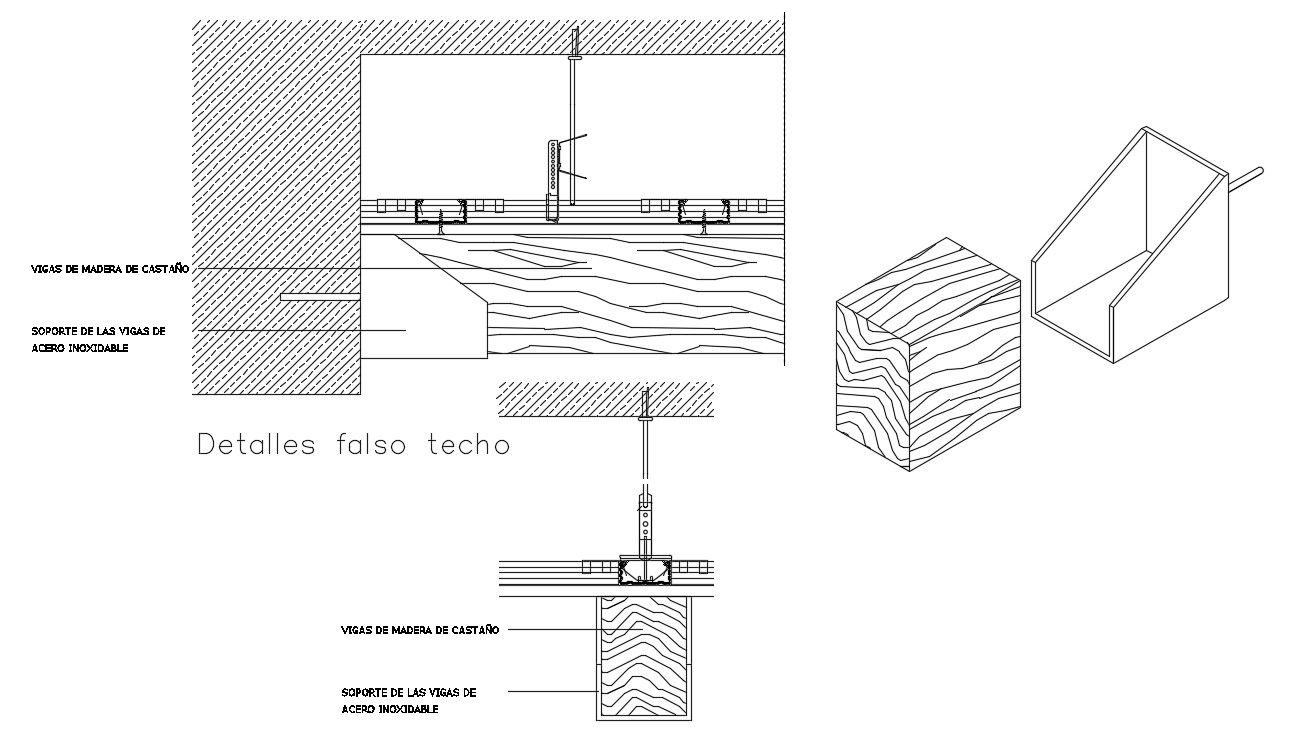 VIGAS DE MADERA DE CASTAÑO

SOPORTE DE LAS VIGAS DE ACERO INOXIDABLE

Detalles falso techo

VIGAS DE MADERA DE CASTAÑO

SOPORTE DE LAS VIGAS DE ACERO INOXIDABLE