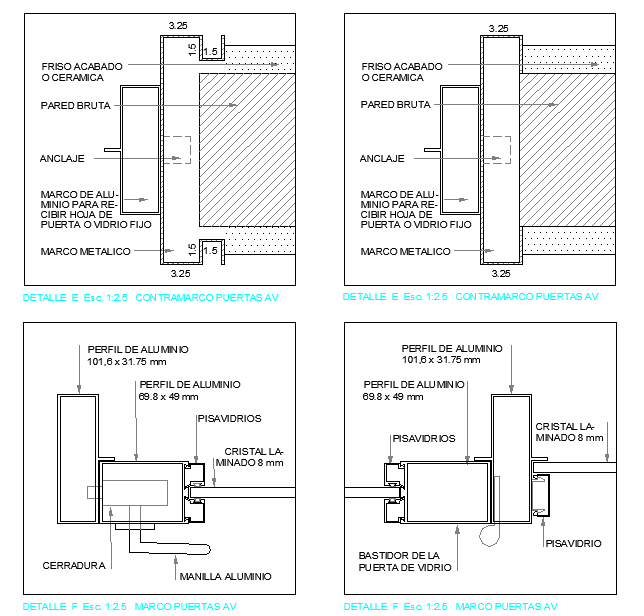 3.25
1.5
1.5
FRISO ACABADO O CERAMICA
PARED BRUTA
ANCLAJE
MARCO DE ALUMINIO PARA RECIBIR HOJA DE PUERTA O VIDRIO FIJO
MARCO METALICO
1.5
1.5
3.25

DETALLE E Esc. 1:2.5 CONTRAMARCO PUERTAS AV

3.25
FRISO ACABADO O CERAMICA
PARED BRUTA
ANCLAJE
MARCO DE ALUMINIO PARA RECIBIR HOJA DE PUERTA O VIDRIO FIJO
MARCO METALICO
3.25

DETALLE E Esc. 1:2.5 CONTRAMARCO PUERTAS AV

PERFIL DE ALUMINIO 101,6 x 31.75 mm
PERFIL DE ALUMINIO 69.8 x 49 mm
PISAVIDRIOS
CRISTAL LAMINADO 8 mm
CERRADURA
MANILLA ALUMINIO

DETALLE F Esc. 1:2.5 MARCO PUERTAS AV

PERFIL DE ALUMINIO 101,6 x 31.75 mm
PERFIL DE ALUMINIO 69.8 x 49 mm
PISAVIDRIOS
CRISTAL LAMINADO 8 mm
PISAVIDRIO
BASTIDOR DE LA PUERTA DE VIDRIO

DETALLE F Esc. 1:2.5 MARCO PUERTAS AV