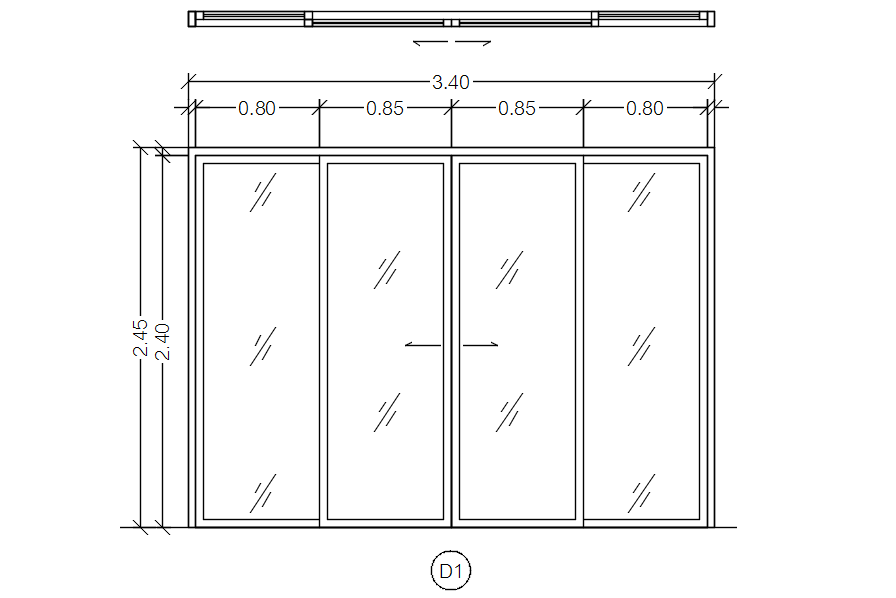 3.40
0.80
0.85
0.85
0.80
2.45
2.40
D1