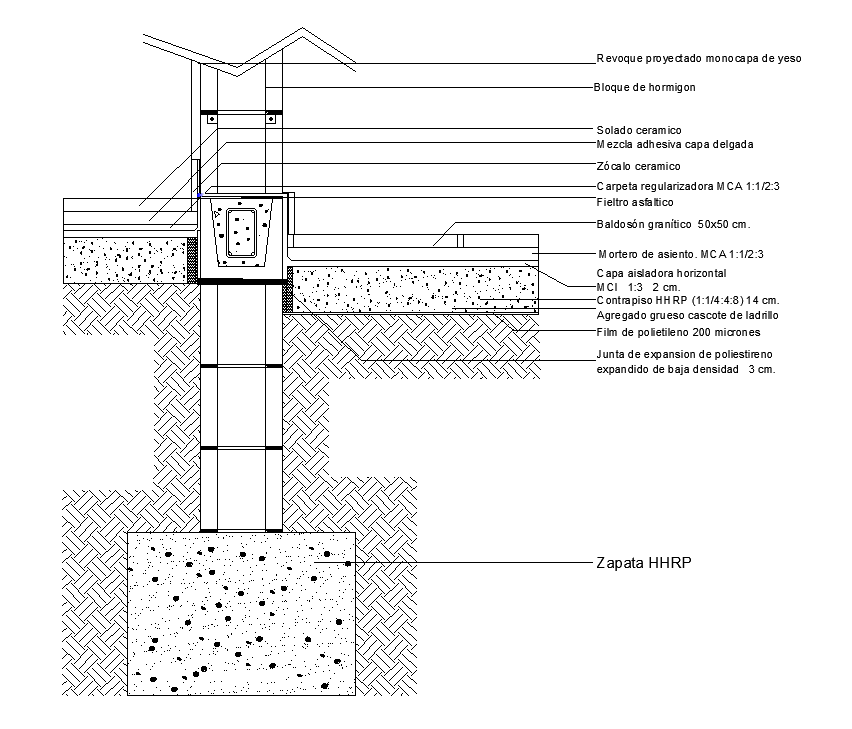 Revoque proyectado monocapa de yeso
Bloque de hormigon
Solado ceramico
Mezcla adhesiva capa delgada
Zócalo ceramico
Carpeta regularizadora MCA 1:1/2:3
Fieltro asfaltico
Baldosón granítico 50x50 cm.
Mortero de asiento. MCA 1:1/2:3
Capa aisladora horizontal
MCI 1:3 2 cm.
Contrapiso HHRP (1:1/4:4:8) 14 cm.
Agregado grueso cascote de ladrillo
Film de polietileno 200 micrones
Junta de expansion de poliestireno expandido de baja densidad 3 cm.
Zapata HHRP