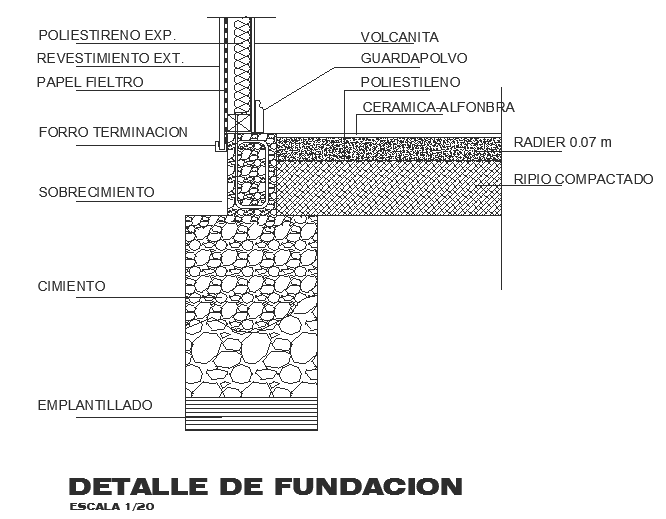 POLIESTIRENO EXP.
REVESTIMIENTO EXT.
PAPEL FIELTRO
FORRO TERMINACION
SOBRECIMIENTO
CIMIENTO
EMPLANTILLADO
VOLCANITA
GUARDAPOLVO
POLIESTILENO
CERAMICA-ALFONBRA
RADIER 0.07 m
RIPIO COMPACTADO

DETALLE DE FUNDACION
ESCALA 1/20